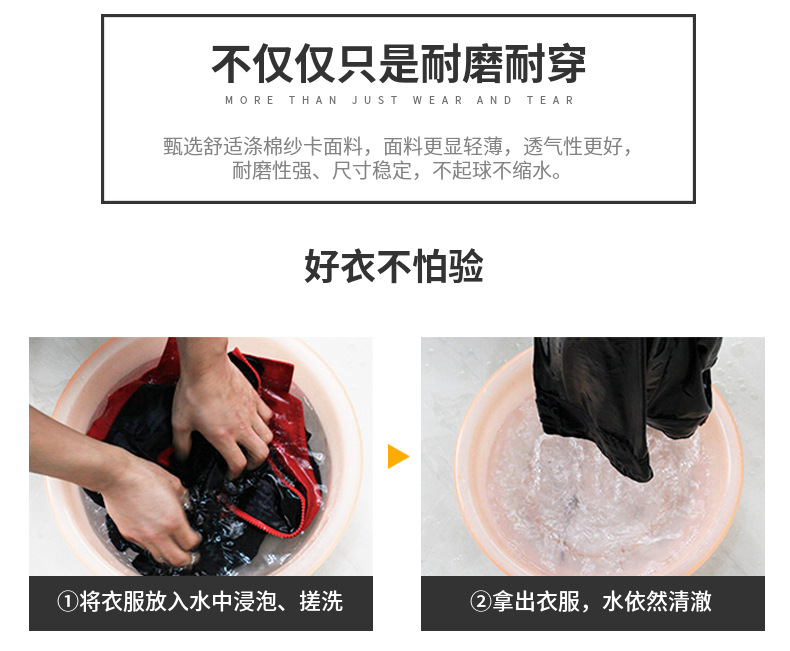 不仅仅只是耐磨耐穿

MORE THAN JUST WEAR AND TEAR

甄选舒适涤棉纱卡面料，面料更显轻薄，透气性更好，耐磨性强、尺寸稳定，不起球不缩水。

好衣不怕验

①将衣服放入水中浸泡、搓洗

②拿出衣服，水依然清澈