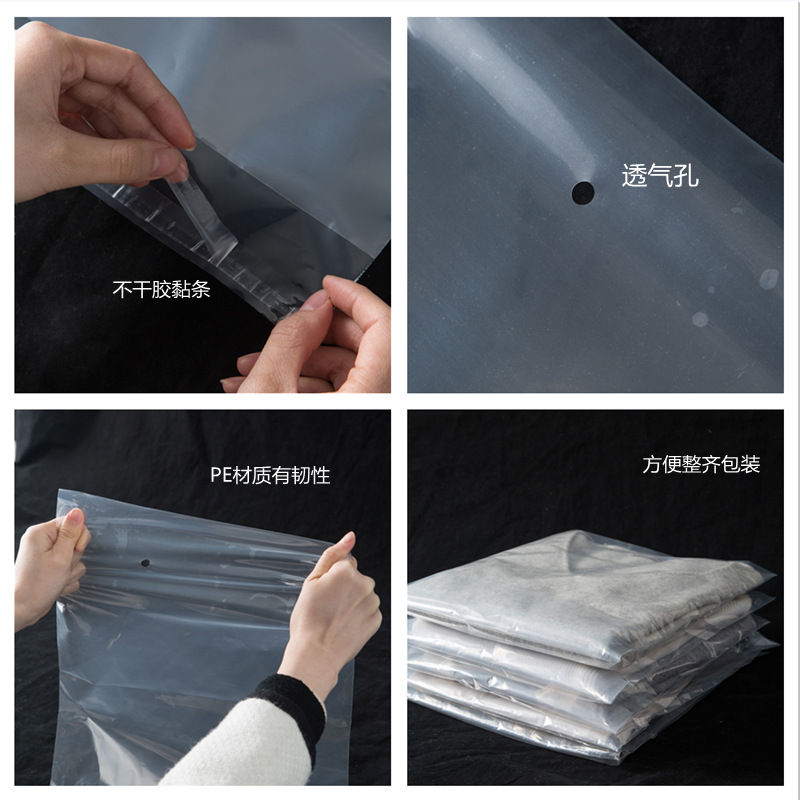 不干胶黏条

透气孔

PE材质有韧性

方便整齐包装