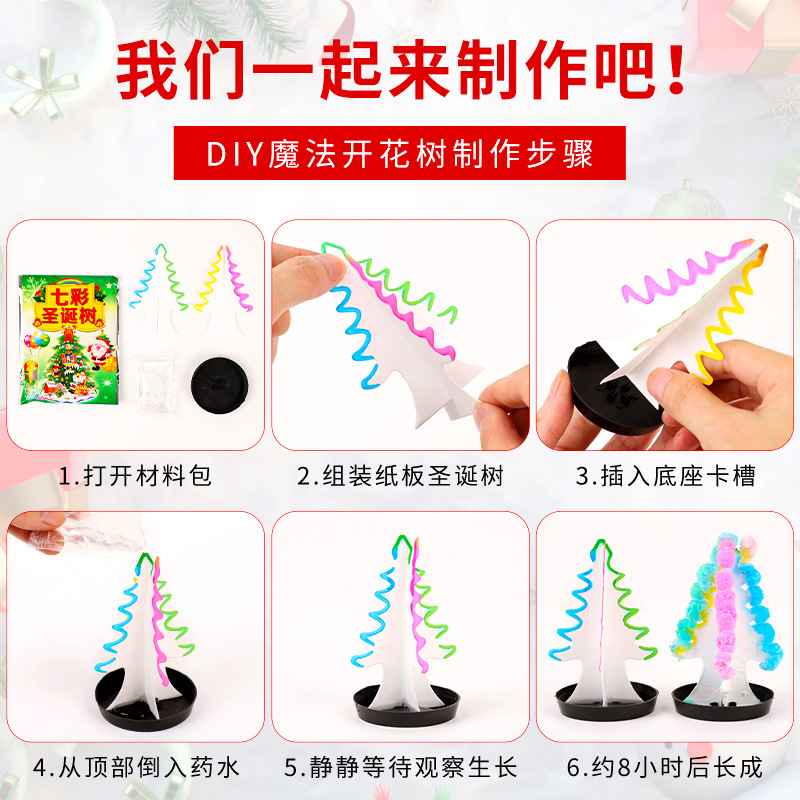 我们一起来制作吧！

DIY魔法开花树制作步骤

七彩圣诞树

1.打开材料包

2.组装纸板圣诞树

3.插入底座卡槽

4.从顶部倒入药水

5.静静等待观察生长

6.约8小时后长成