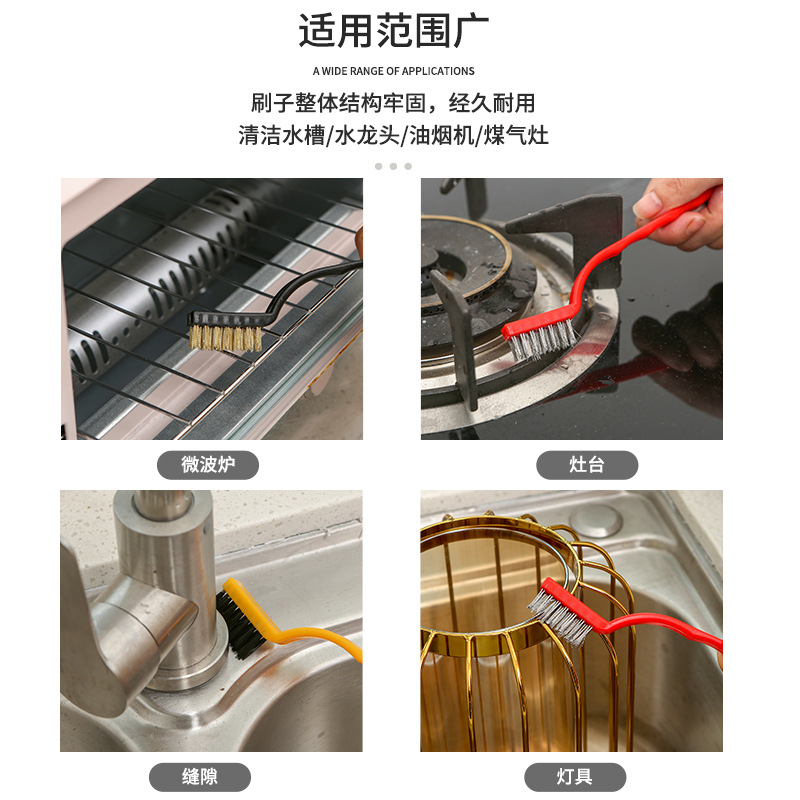 适用范围广

A WIDE RANGE OF APPLICATIONS

刷子整体结构牢固，经久耐用
清洁水槽/水龙头/油烟机/煤气灶

微波炉

灶台

缝隙

灯具