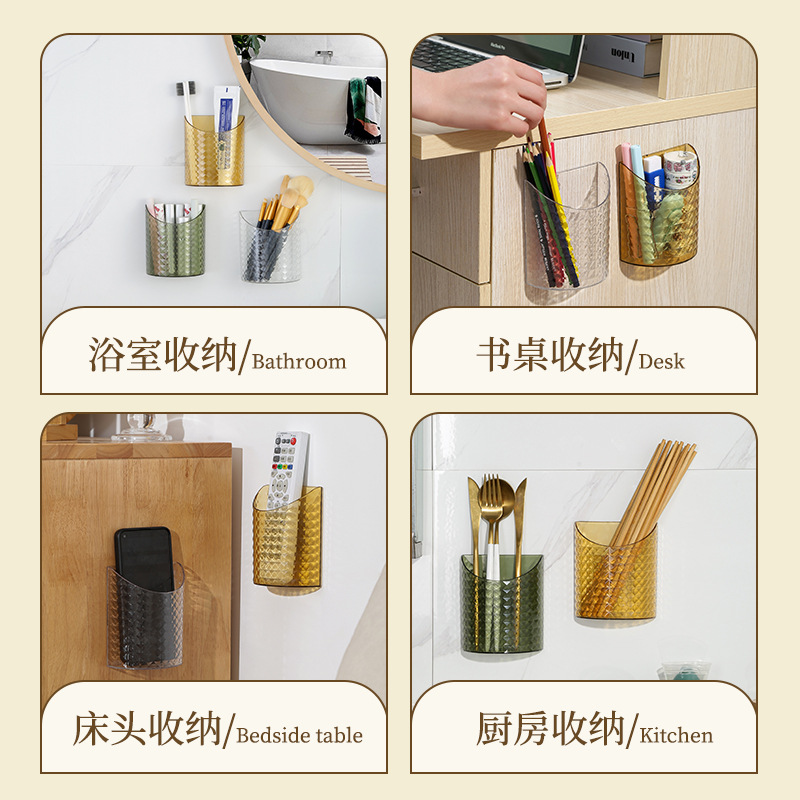 浴室收纳/Bathroom

书桌收纳/Desk

床头收纳/Bedside table

厨房收纳/Kitchen