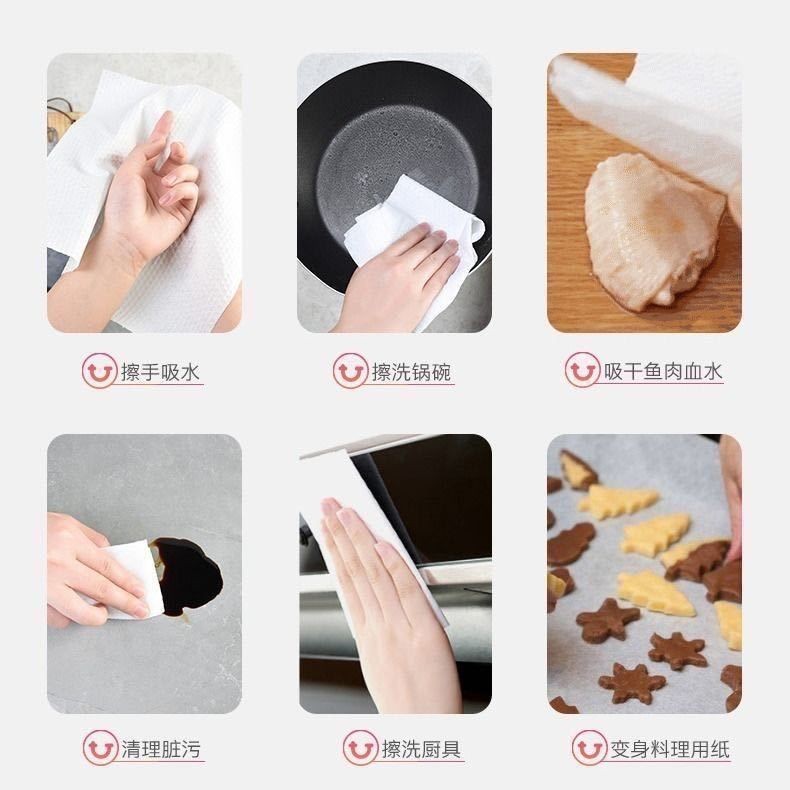 擦手吸水

擦洗锅碗

吸干鱼肉血水

清理脏污

擦洗厨具

变身料理用纸