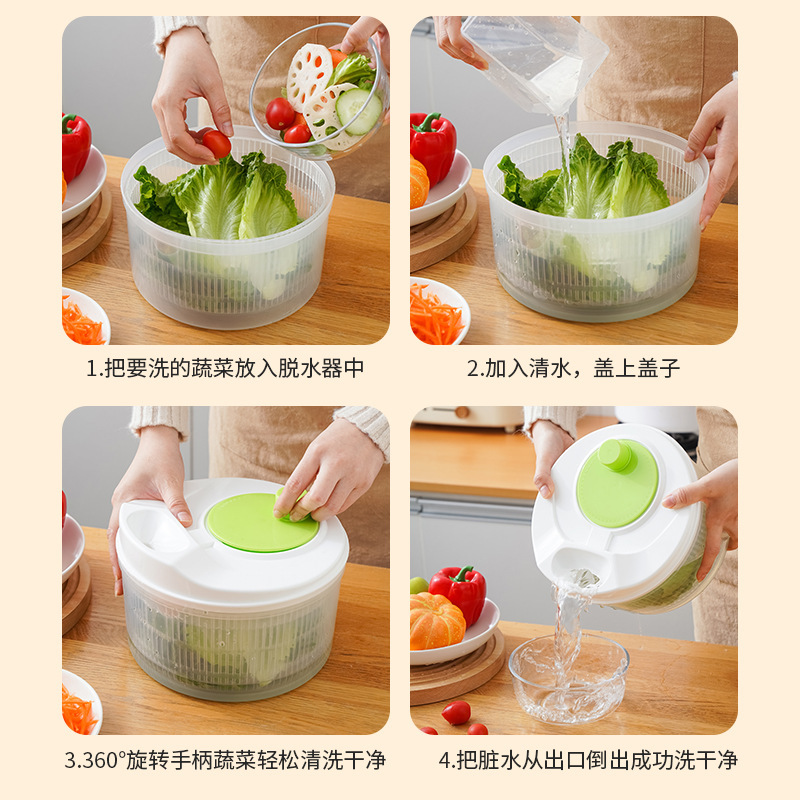 1.把要洗的蔬菜放入脱水器中

2.加入清水，盖上盖子

3.360°旋转手柄蔬菜轻松清洗干净

4.把脏水从出口倒出成功洗干净