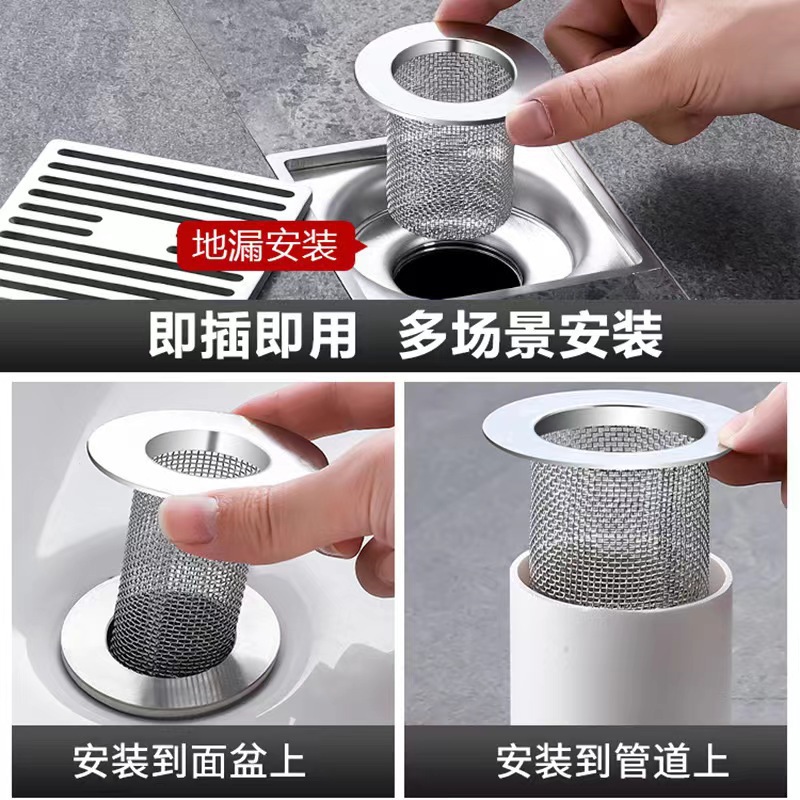 地漏安装

即插即用 多场景安装

安装到面盆上

安装到管道上