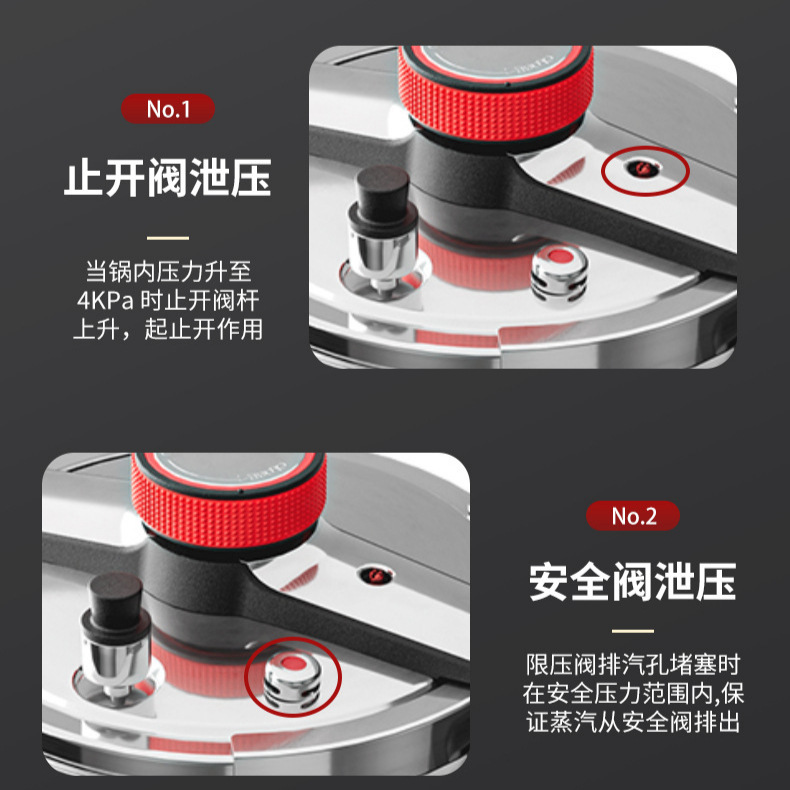 No.1

止开阀泄压

当锅内压力升至4KPa 时止开阀杆上升，起止开作用

No.2

安全阀泄压

限压阀排汽孔堵塞时在安全压力范围内,保证蒸汽从安全阀排出