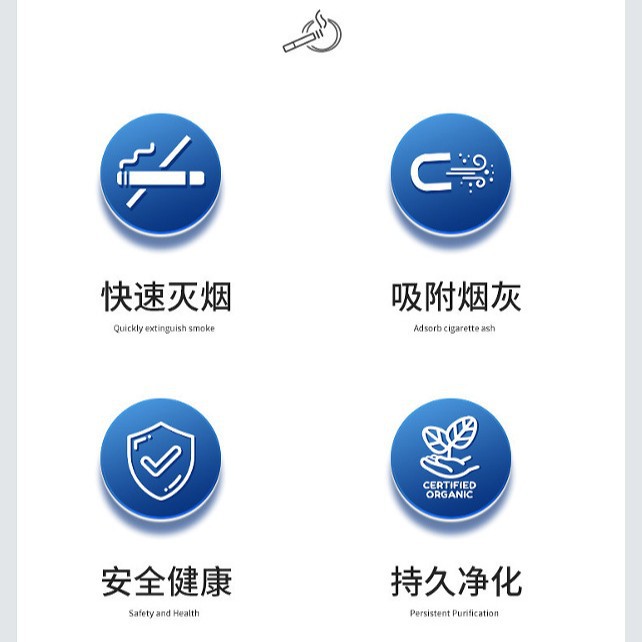 快速灭烟
Quickly extinguish smoke

吸附烟灰
Adsorb cigarette ash

CERTIFIED
ORGANIC

安全健康
Safety and Health

持久净化
Persistent Purification