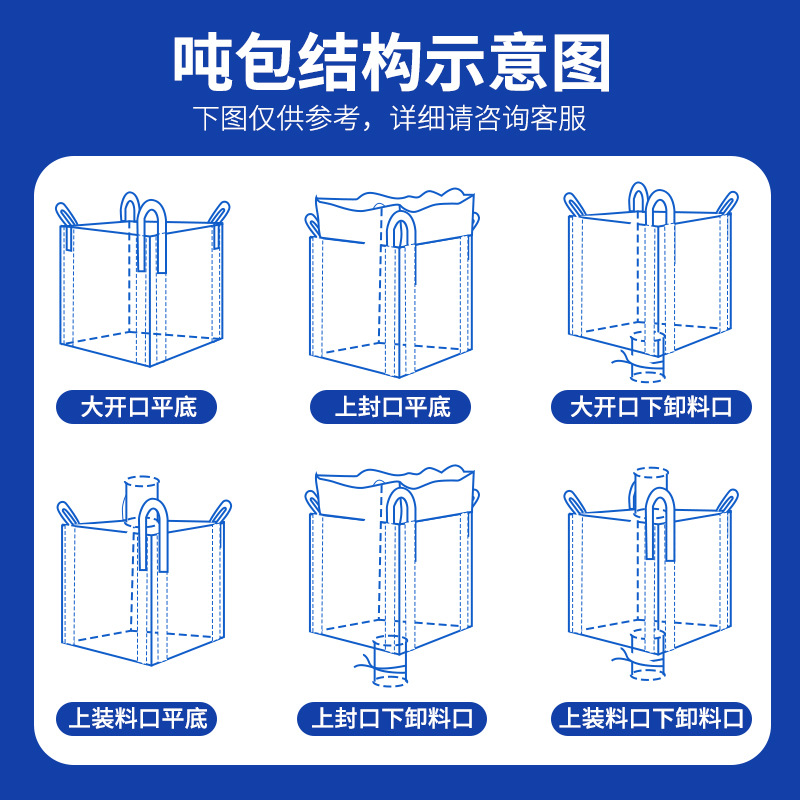 吨包结构示意图

下图仅供参考，详细请咨询客服

大开口平底

上封口平底

大开口下卸料口

上装料口平底

上封口下卸料口

上装料口下卸料口