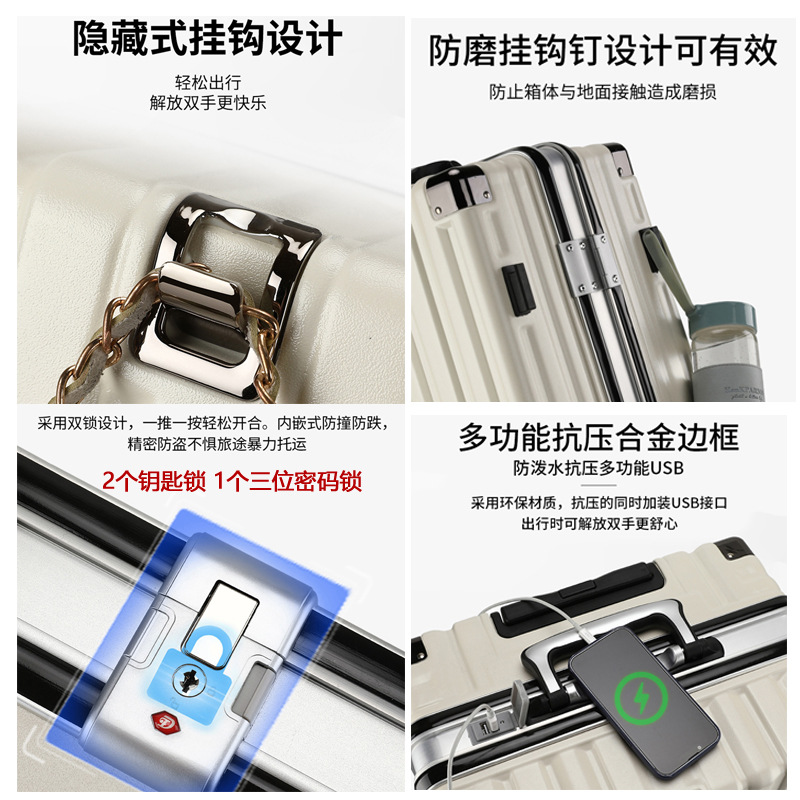 隐藏式挂钩设计

轻松出行
解放双手更快乐

防磨挂钩钉设计可有效

防止箱体与地面接触造成磨损

采用双锁设计，一推一按轻松开合。内嵌式防撞防跌，精密防盗不惧旅途暴力托运

2个钥匙锁 1个三位密码锁

多功能抗压合金边框

防泼水抗压多功能USB

采用环保材质，抗压的同时加装USB接口
出行时可解放双手更舒心