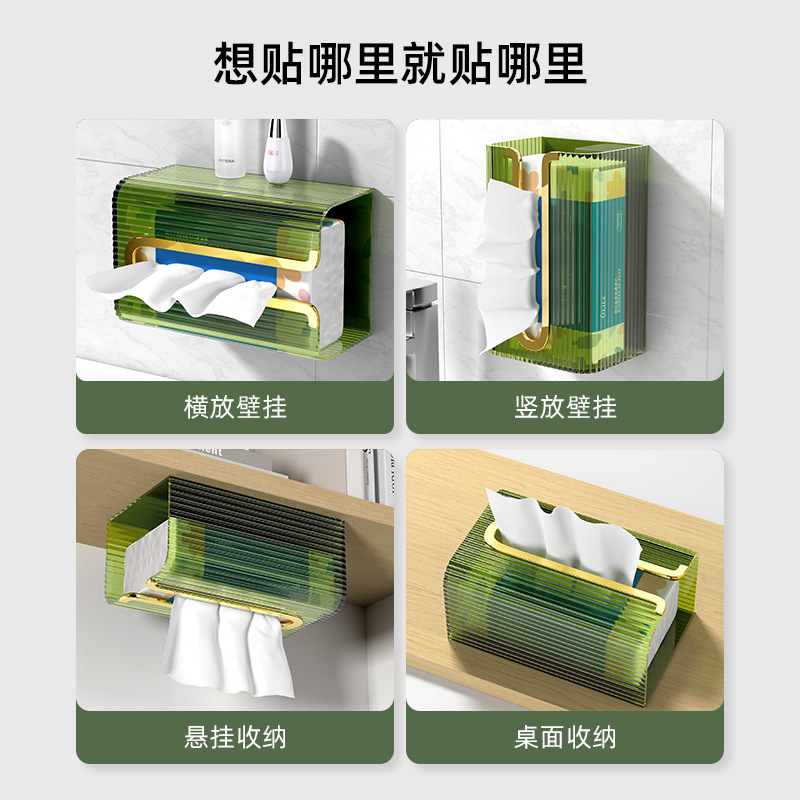 想贴哪里就贴哪里

横放壁挂

竖放壁挂

悬挂收纳

桌面收纳