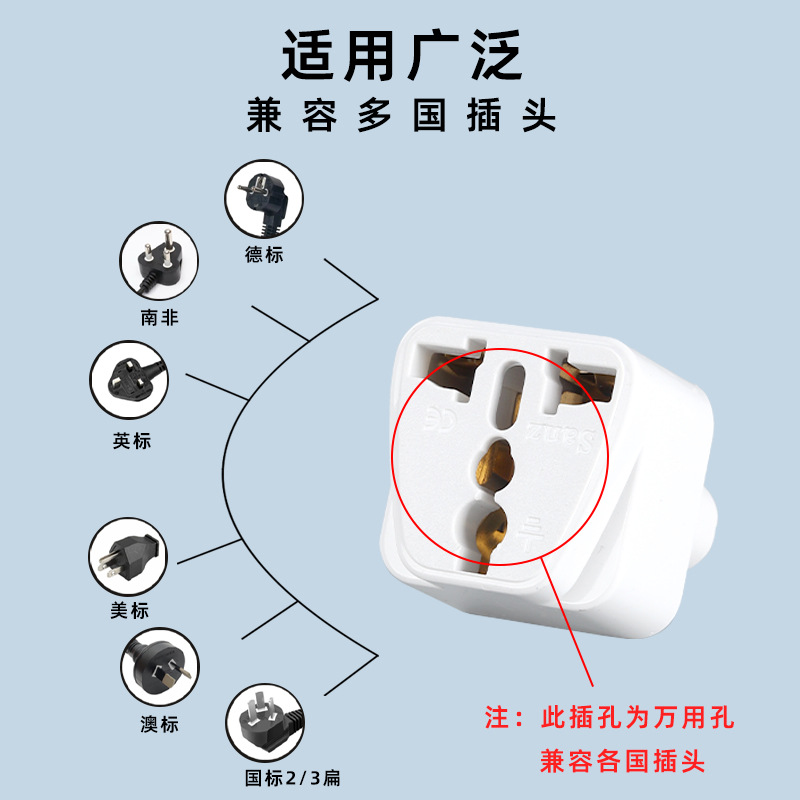 适用广泛
兼容多国插头

德标
南非
英标
美标
澳标
国标2/3扁

CE
Sanz

注：此插孔为万用孔
兼容各国插头