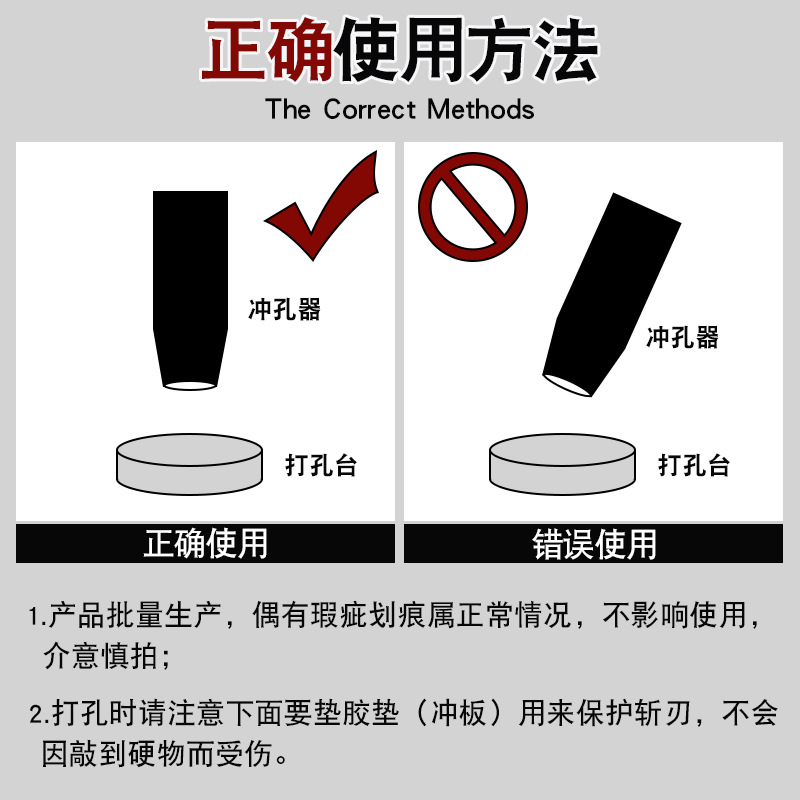 正确使用方法
The Correct Methods

冲孔器

打孔台

正确使用

冲孔器

打孔台

错误使用

1.产品批量生产，偶有瑕疵划痕属正常情况，不影响使用，介意慎拍；

2.打孔时请注意下面要垫胶垫（冲板）用来保护斩刃，不会因敲到硬物而受伤。