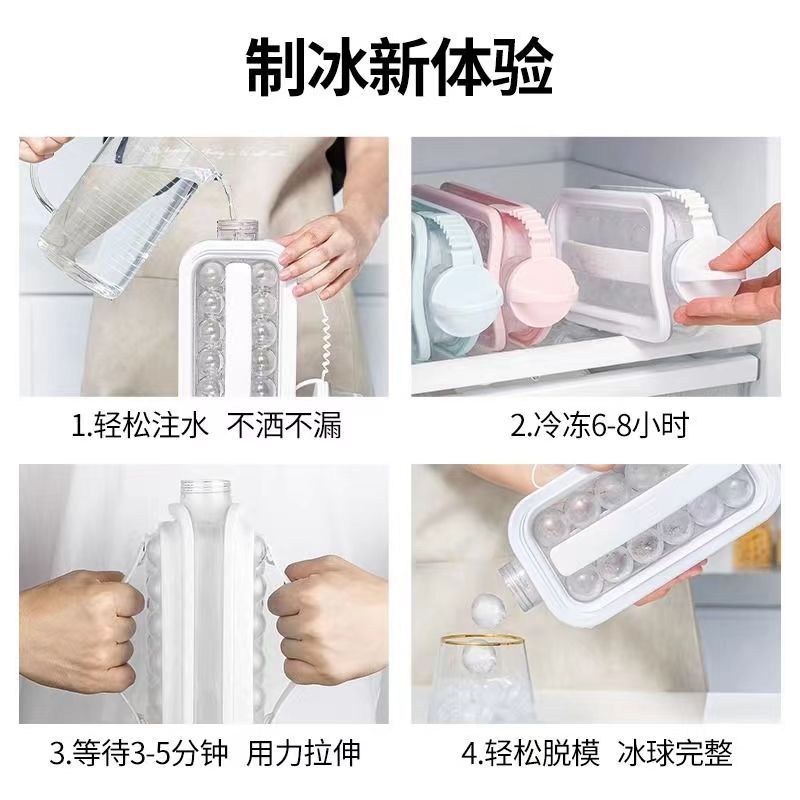 制冰新体验

1.轻松注水 不洒不漏

2.冷冻6-8小时

3.等待3-5分钟 用力拉伸

4.轻松脱模 冰球完整