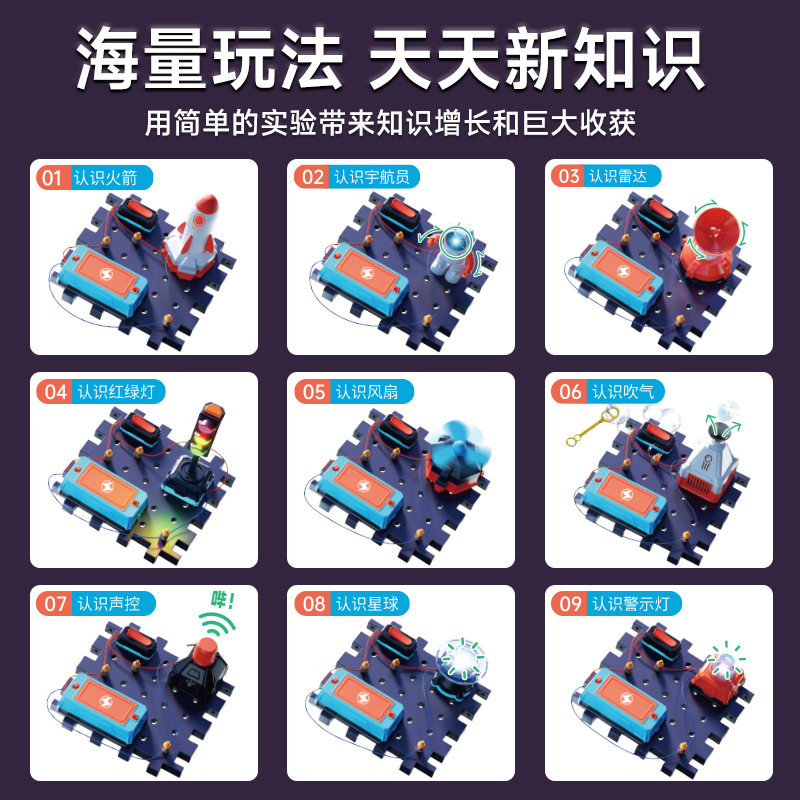 海量玩法 天天新知识

用简单的实验带来知识增长和巨大收获

01 认识火箭

02 认识宇航员

03 认识雷达

04 认识红绿灯

05 认识风扇

06 认识吹气

07 认识声控

哔!

08 认识星球

09 认识警示灯