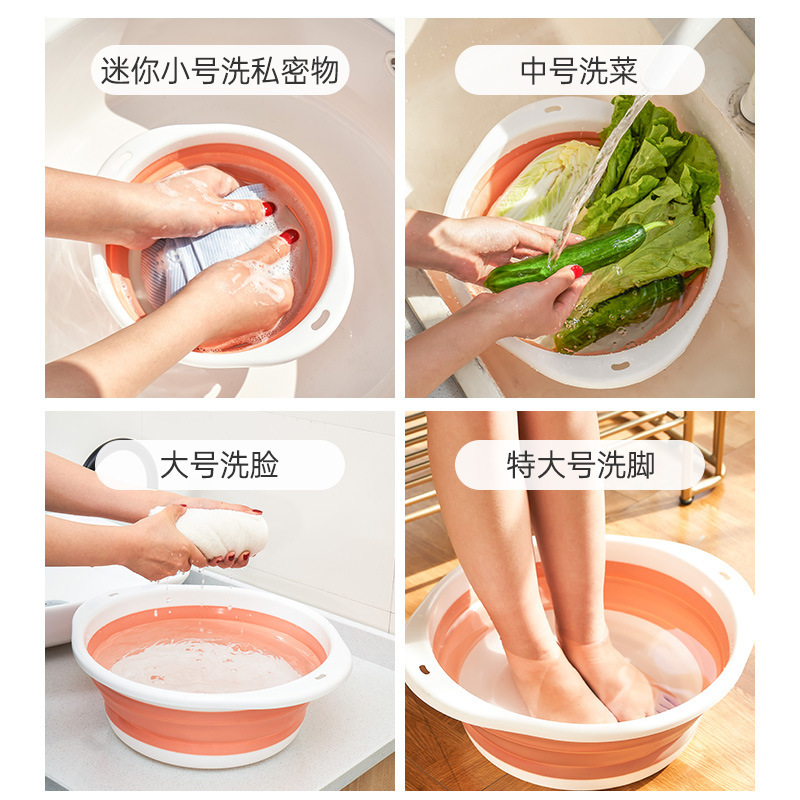 迷你小号洗私密物

中号洗菜

大号洗脸

特大号洗脚