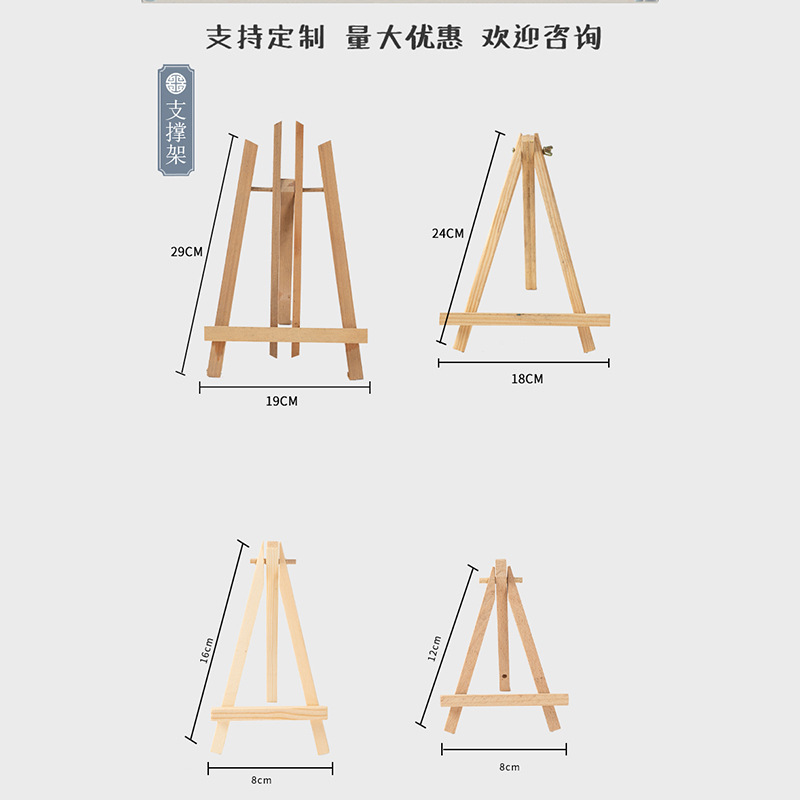 支持定制 量大优惠 欢迎咨询

支撑架

29CM

19CM

24CM

18CM

16cm

8cm

12cm

8cm