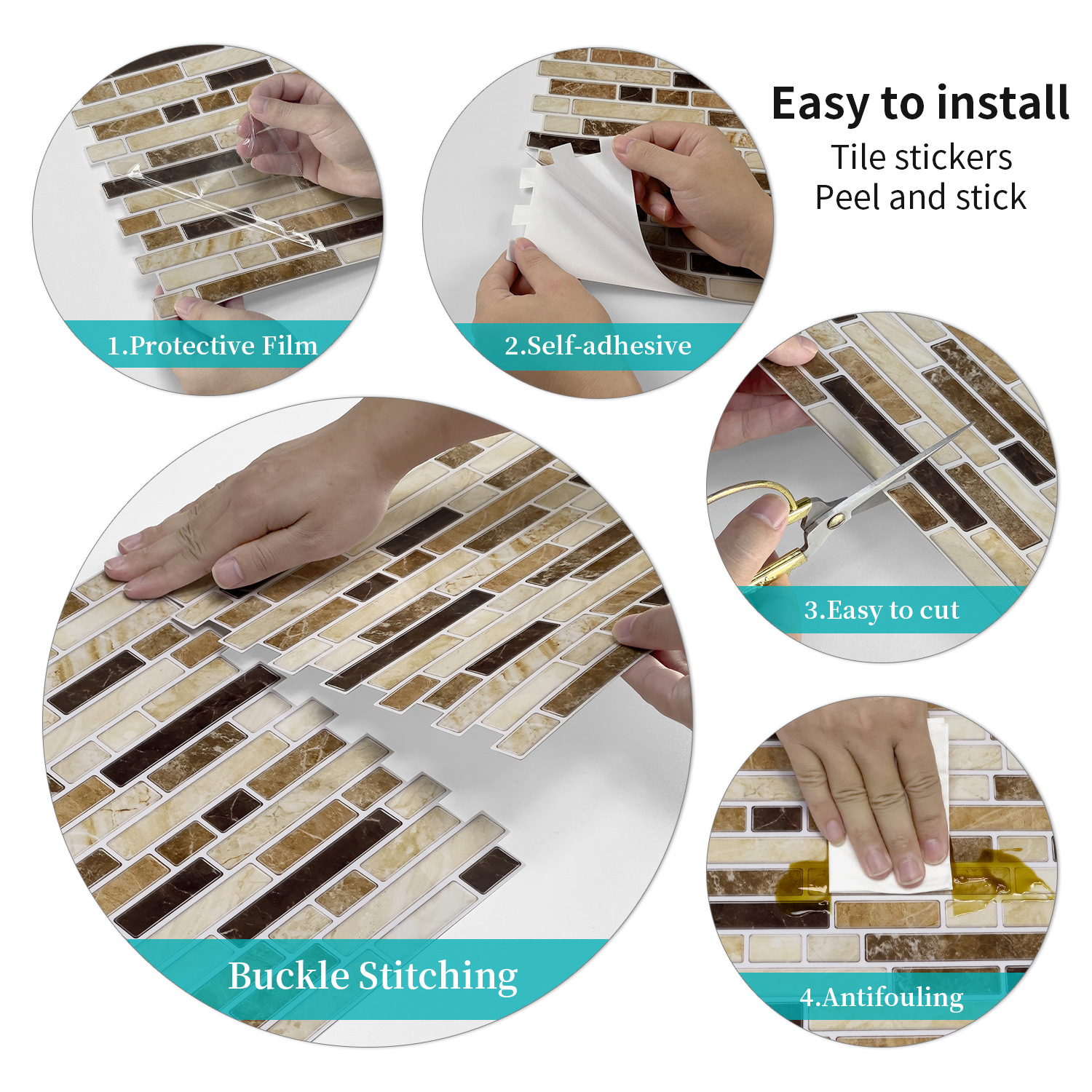 1.Protective Film

2.Self-adhesive

Easy to install
Tile stickers
Peel and stick

3.Easy to cut

Buckle Stitching

4.Antifouling