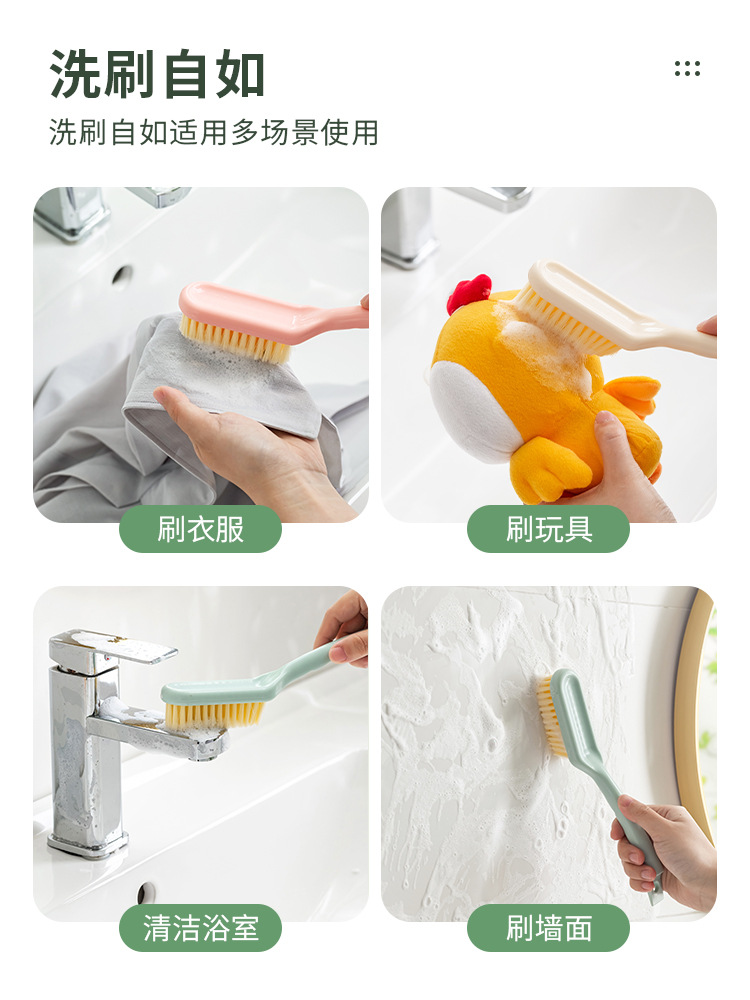 洗刷自如

洗刷自如适用多场景使用

刷衣服

刷玩具

清洁浴室

刷墙面