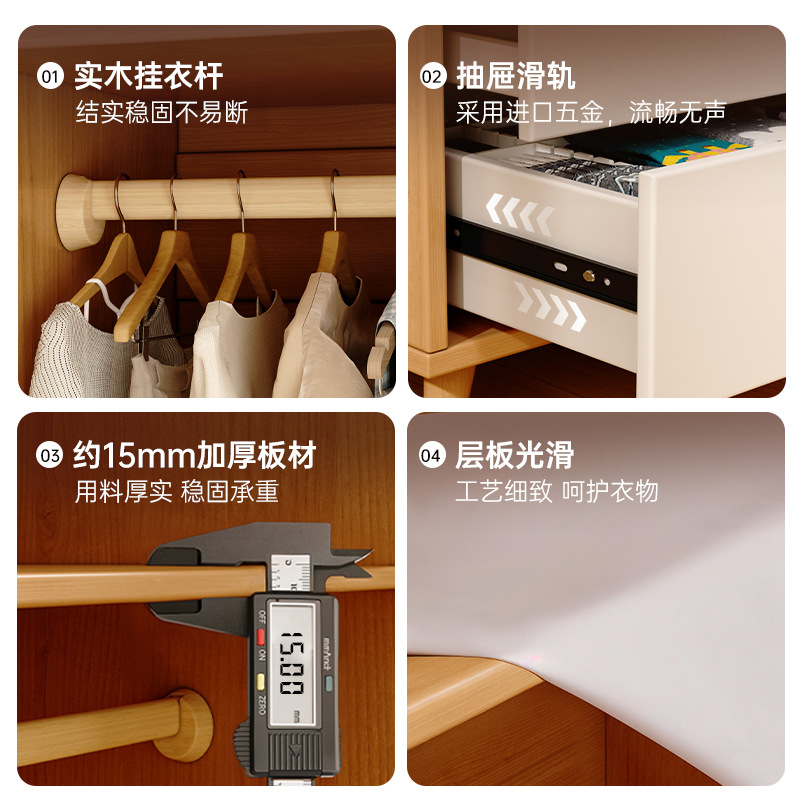 01 实木挂衣杆
结实稳固不易断

02 抽屉滑轨
采用进口五金，流畅无声

03 约15mm加厚板材
用料厚实 稳固承重

OFF ON ZERO mm/inch
15.00 mm

04 层板光滑
工艺细致 呵护衣物