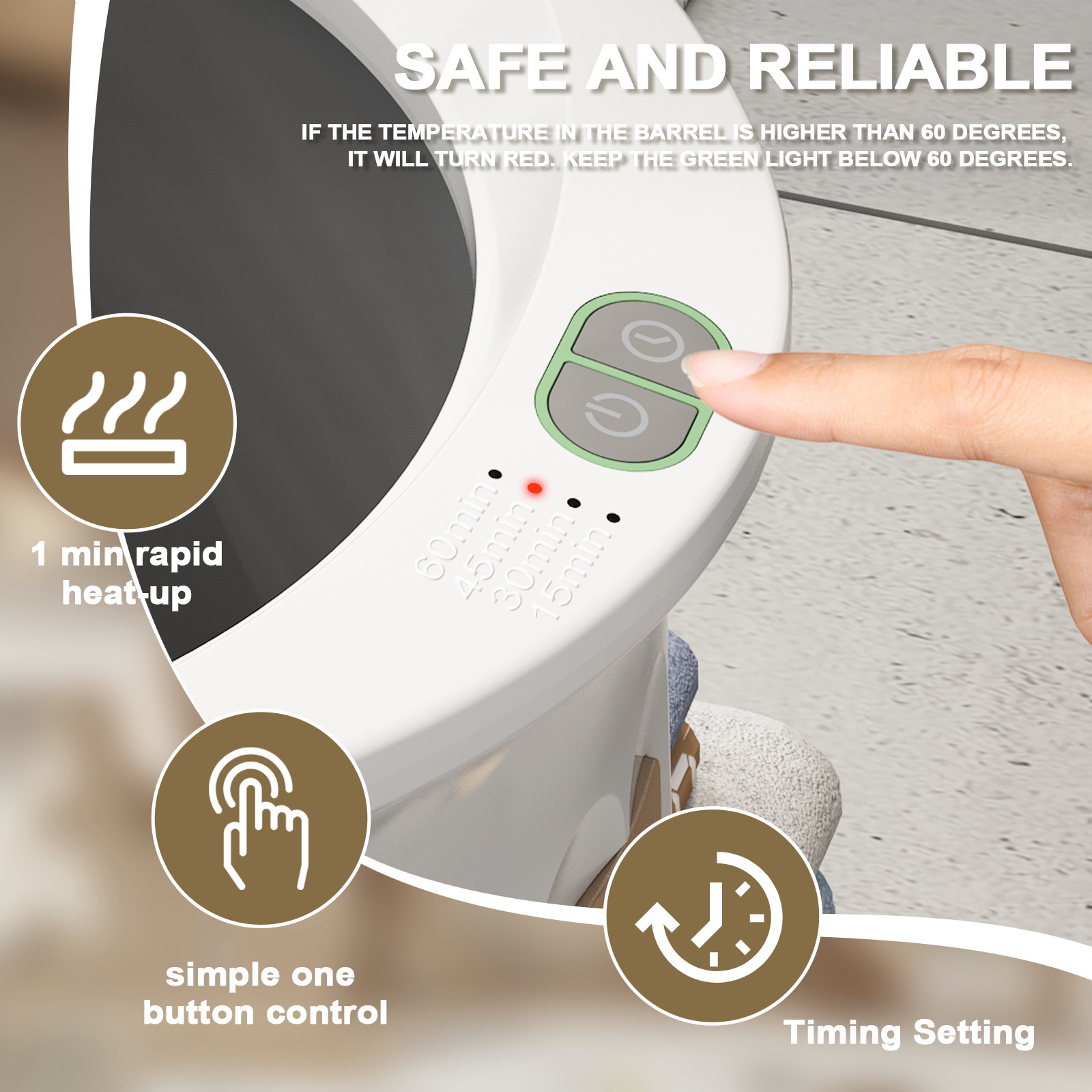 SAFE AND RELIABLE

IF THE TEMPERATURE IN THE BARREL IS HIGHER THAN 60 DEGREES, IT WILL TURN RED. KEEP THE GREEN LIGHT BELOW 60 DEGREES.

60min
45min
30min
15min

1 min rapid heat-up

simple one button control

Timing Setting