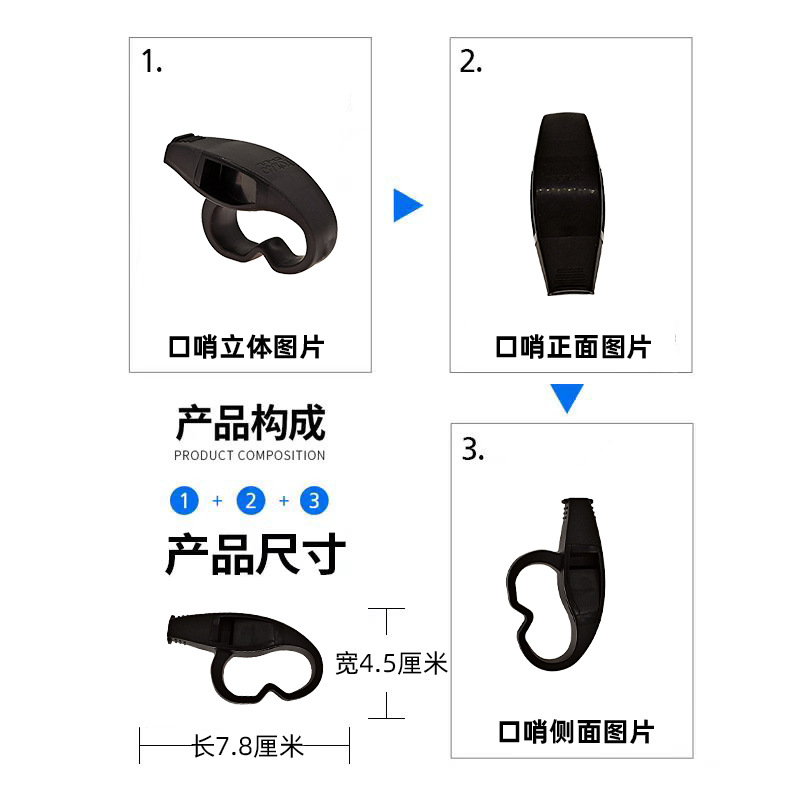 1.

口哨立体图片

2.

口哨正面图片

产品构成
PRODUCT COMPOSITION

1 + 2 + 3

产品尺寸

宽4.5厘米

长7.8厘米

3.

口哨侧面图片