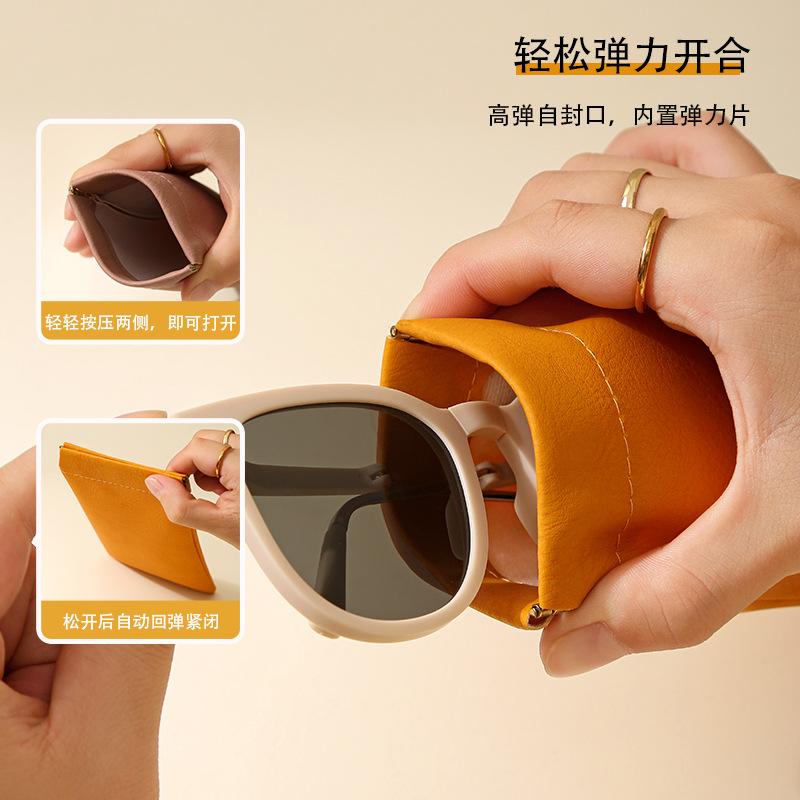 轻松弹力开合

高弹自封口，内置弹力片

轻轻按压两侧，即可打开

松开后自动回弹紧闭