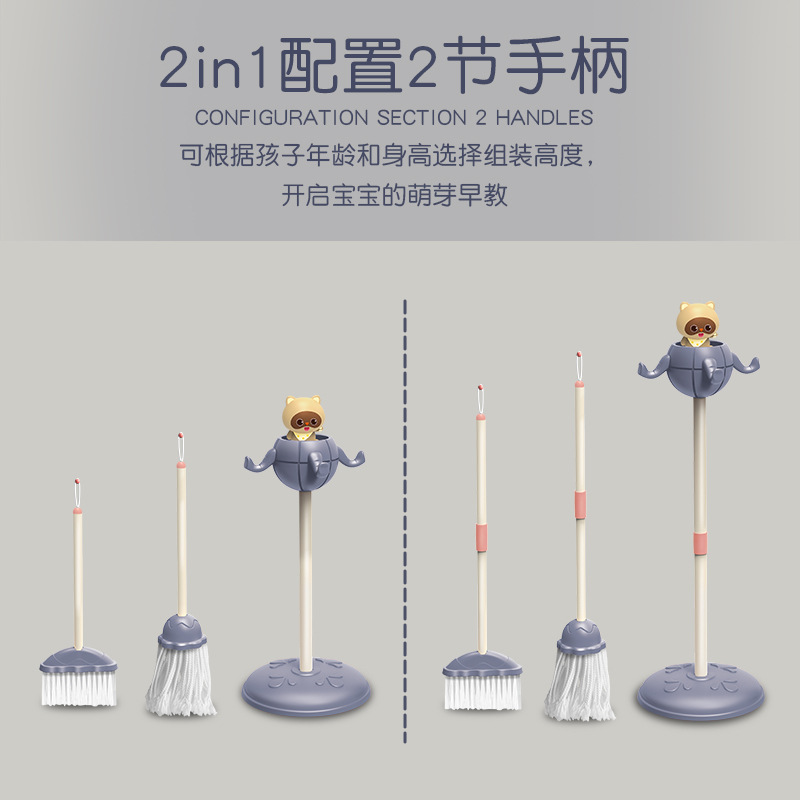 2in1配置2节手柄
CONFIGURATION SECTION 2 HANDLES
可根据孩子年龄和身高选择组装高度，
开启宝宝的萌芽早教