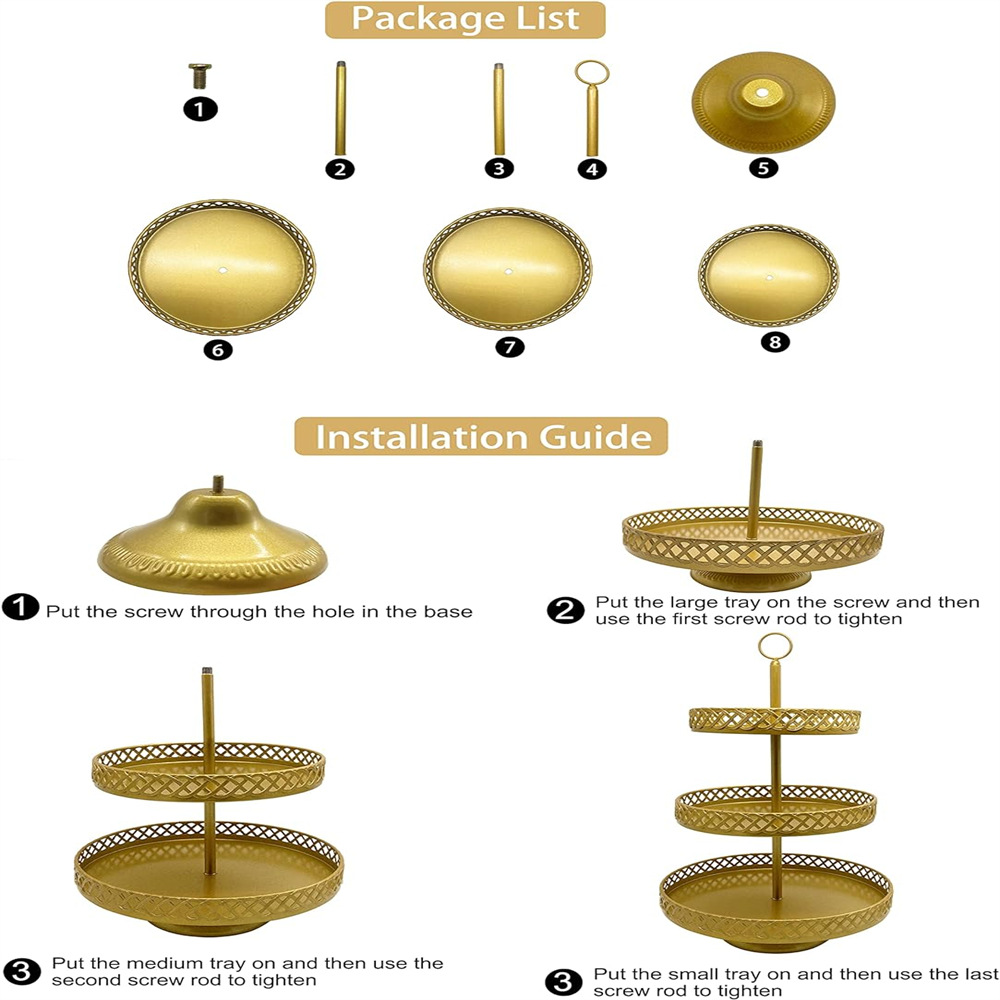 Package List

1

2

3

4

5

6

7

8

Installation Guide

1 Put the screw through the hole in the base

2 Put the large tray on the screw and then use the first screw rod to tighten

3 Put the medium tray on and then use the second screw rod to tighten

3 Put the small tray on and then use the last screw rod to tighten