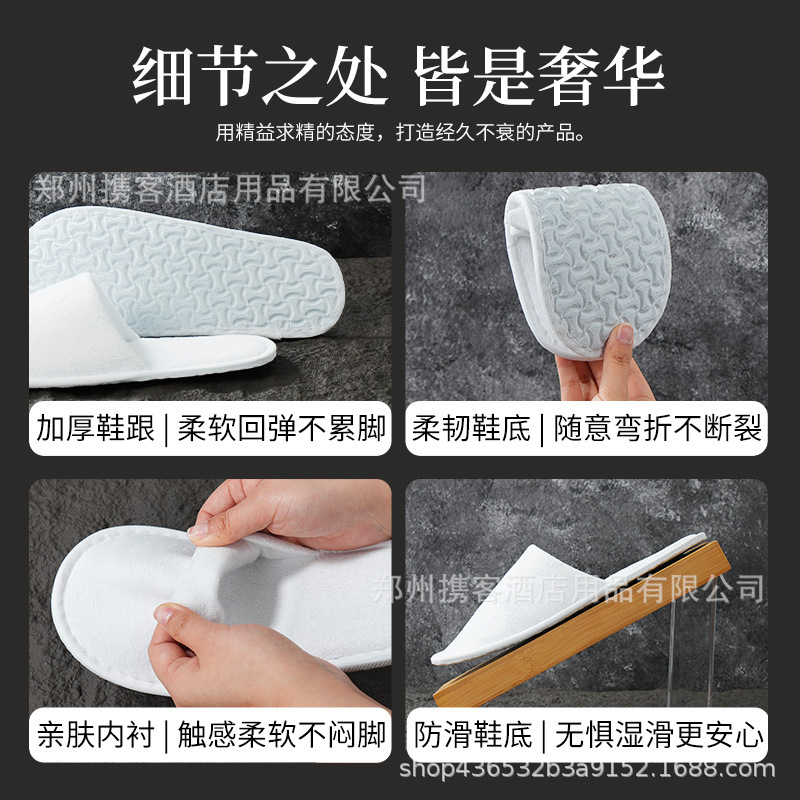 细节之处 皆是奢华

用精益求精的态度，打造经久不衰的产品。

郑州携客酒店用品有限公司

加厚鞋跟 | 柔软回弹不累脚

柔韧鞋底 | 随意弯折不断裂

郑州携客酒店用品有限公司

亲肤内衬 | 触感柔软不闷脚

防滑鞋底 | 无惧湿滑更安心

shop436532b3a9152.1688.com