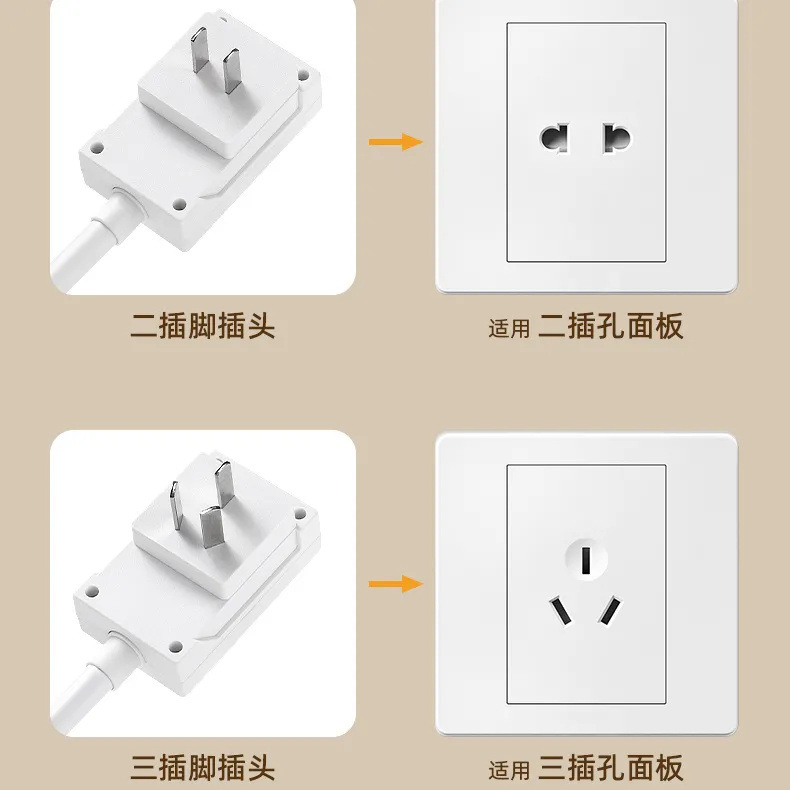 二插脚插头

适用 二插孔面板

三插脚插头

适用 三插孔面板