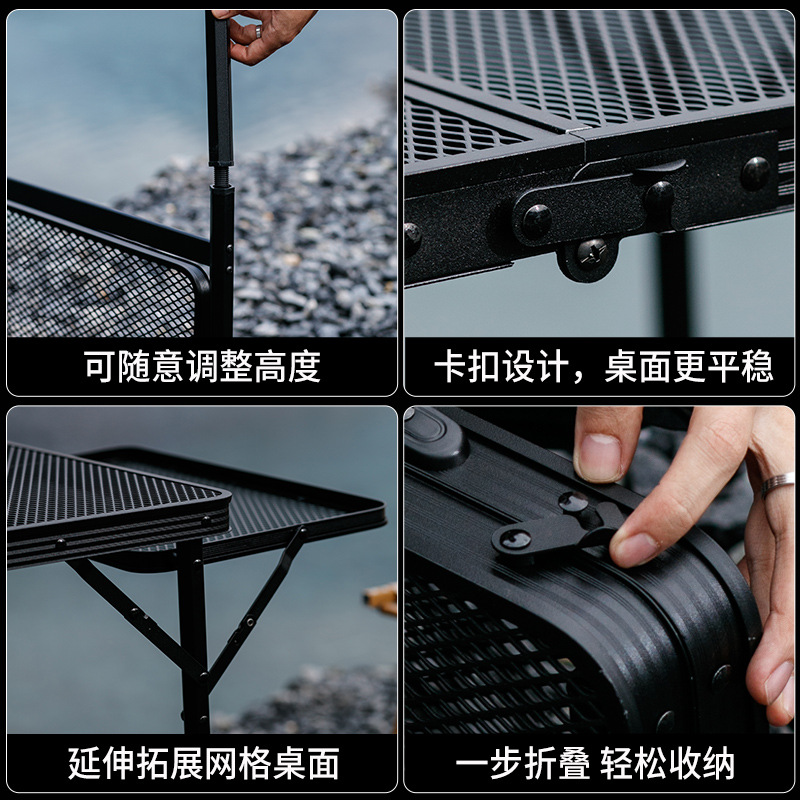 可随意调整高度

卡扣设计，桌面更平稳

延伸拓展网格桌面

一步折叠 轻松收纳