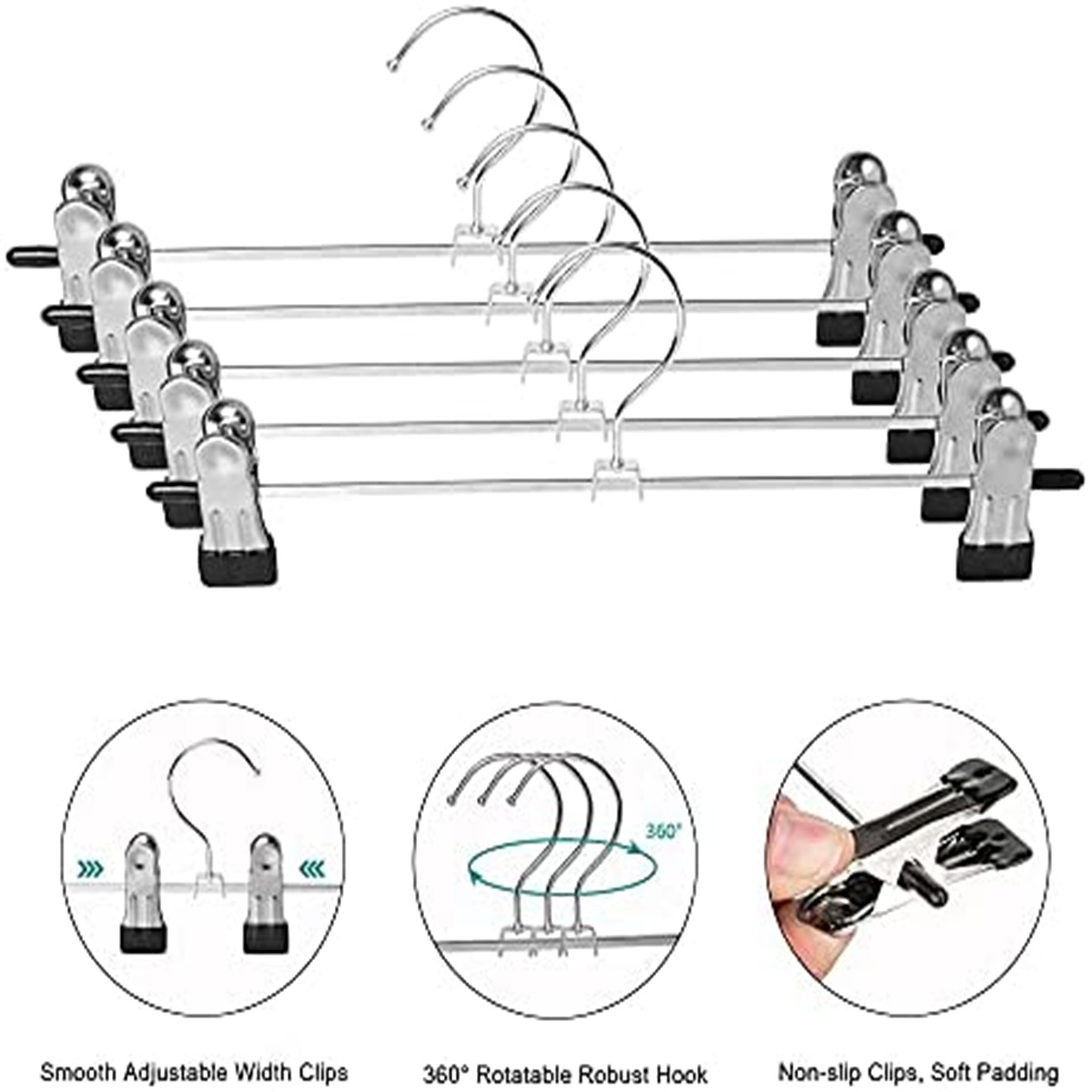 360°

Smooth Adjustable Width Clips

360° Rotatable Robust Hook

Non-slip Clips, Soft Padding