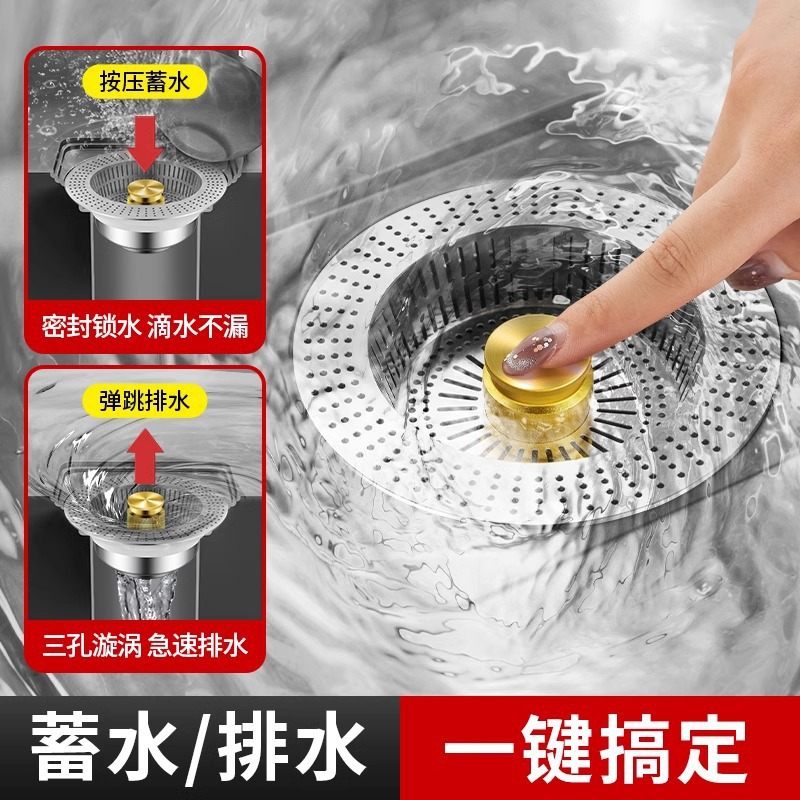 按压蓄水

密封锁水 滴水不漏

弹跳排水

三孔漩涡 急速排水

蓄水/排水 一键搞定