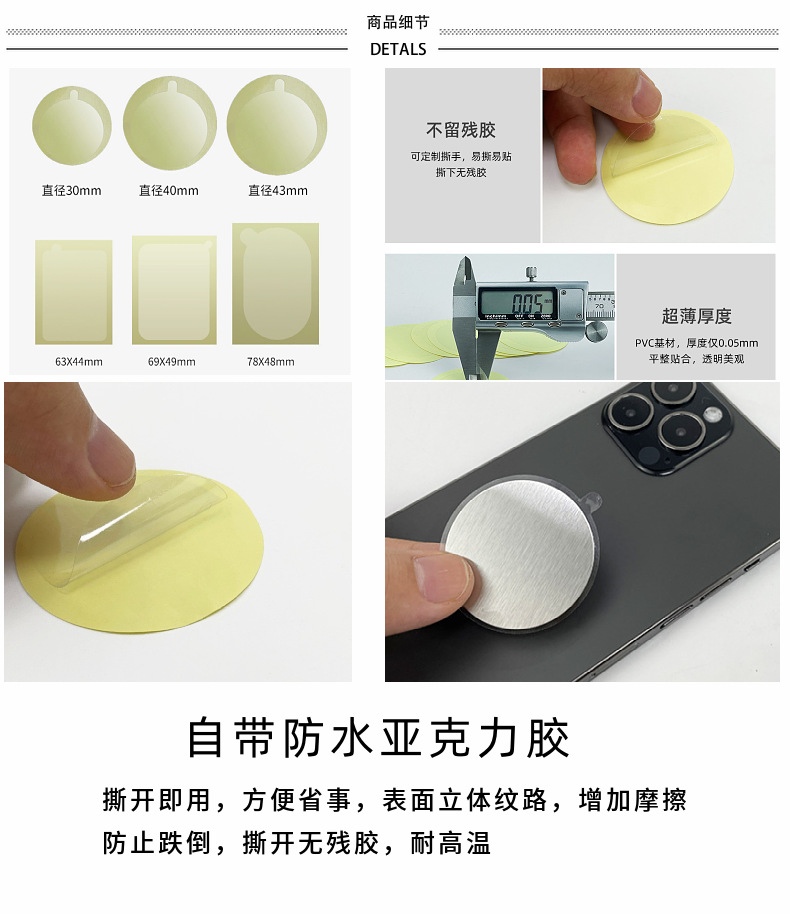 商品细节
DETALS

直径30mm 直径40mm 直径43mm

63X44mm 69X49mm 78X48mm

不留残胶
可定制撕手，易撕易贴
撕下无残胶

0.05

超薄厚度
PVC基材，厚度仅0.05mm
平整贴合，透明美观

自带防水亚克力胶

撕开即用，方便省事，表面立体纹路，增加摩擦
防止跌倒，撕开无残胶，耐高温