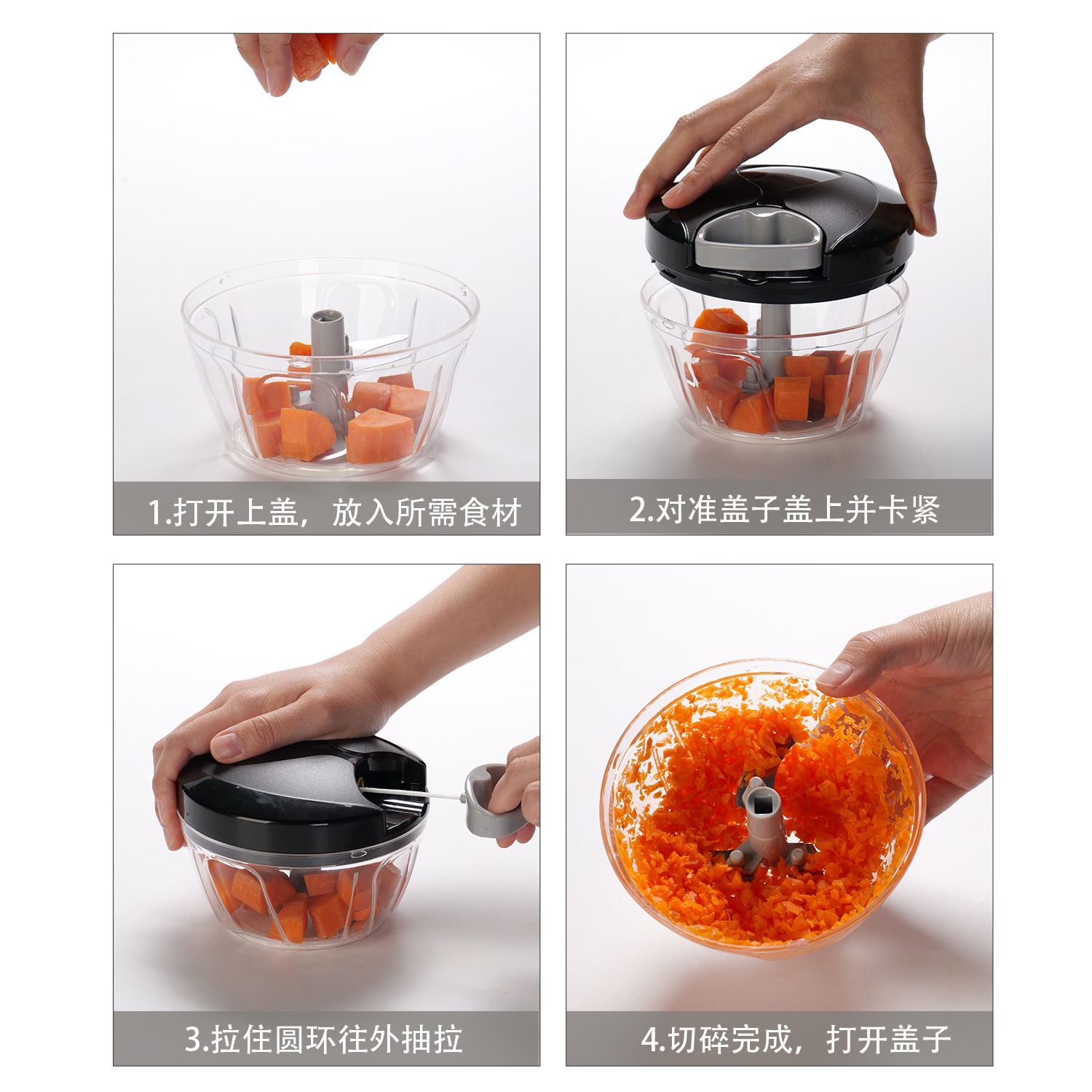 1.打开上盖，放入所需食材

2.对准盖子盖上并卡紧

3.拉住圆环往外抽拉

4.切碎完成，打开盖子