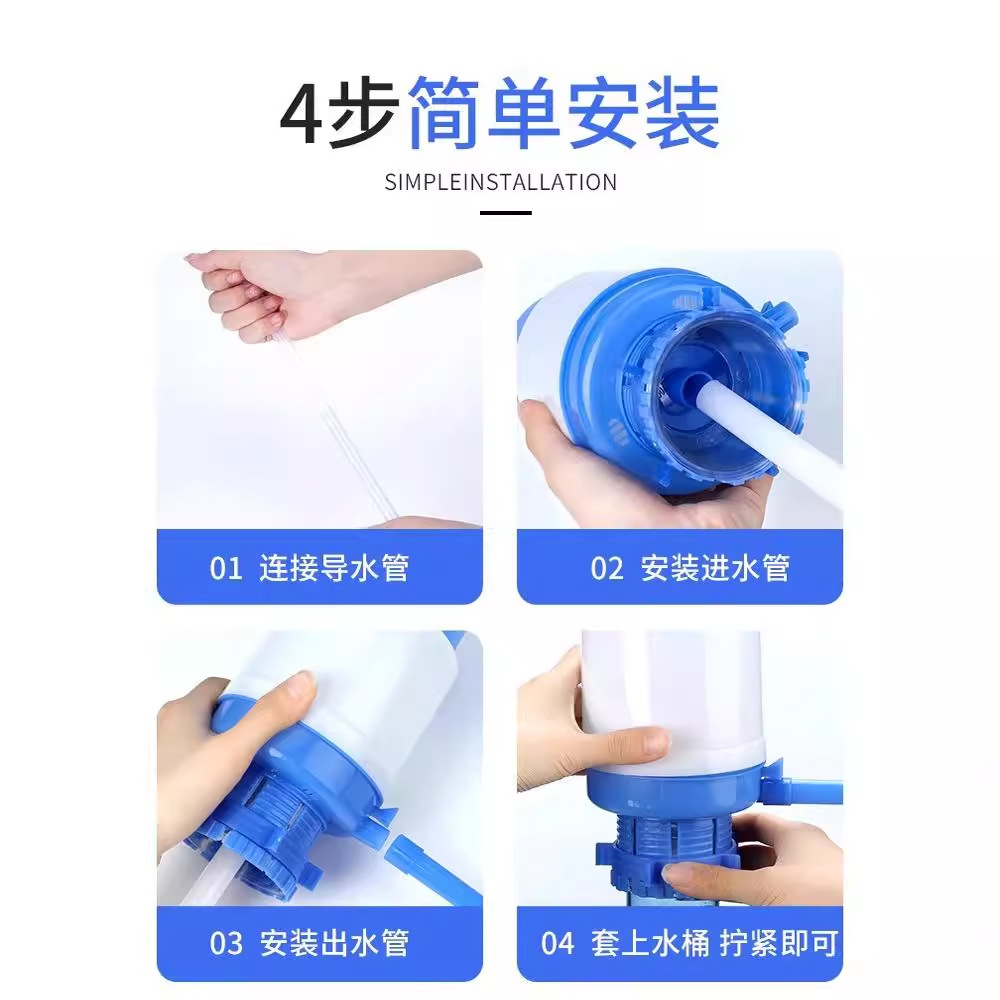 4步简单安装

SIMPLEINSTALLATION

01 连接导水管

02 安装进水管

03 安装出水管

04 套上水桶 拧紧即可