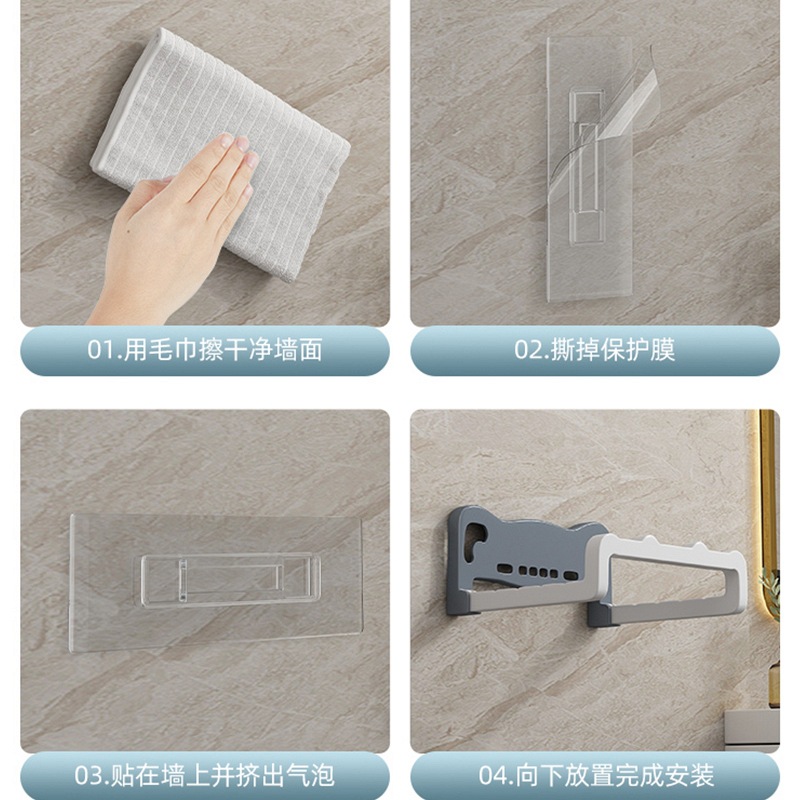 01.用毛巾擦干净墙面

02.撕掉保护膜

03.贴在墙上并挤出气泡

04.向下放置完成安装