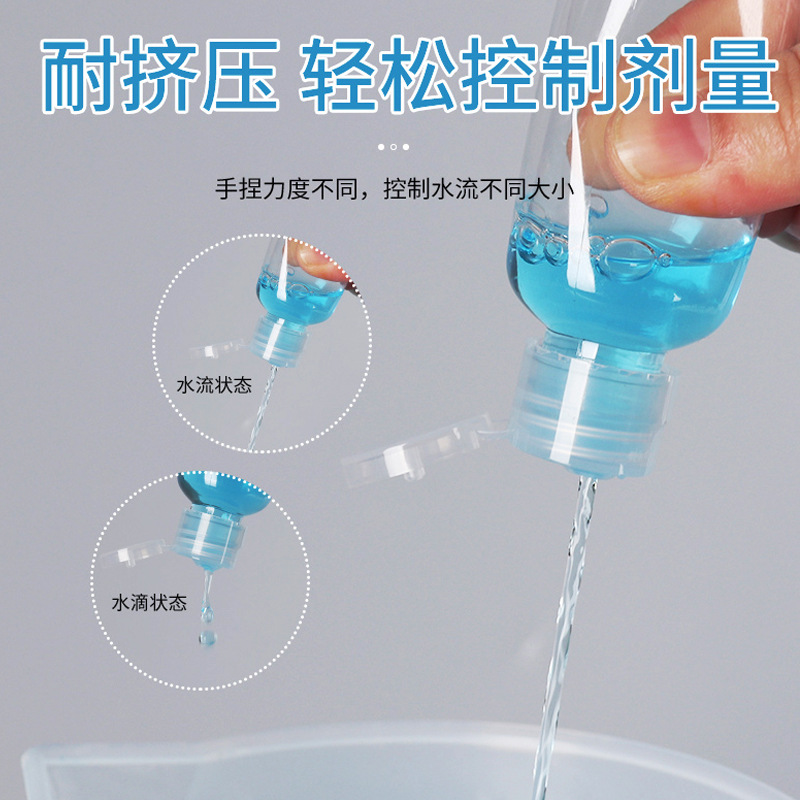 耐挤压 轻松控制剂量

手捏力度不同，控制水流不同大小

水流状态

水滴状态