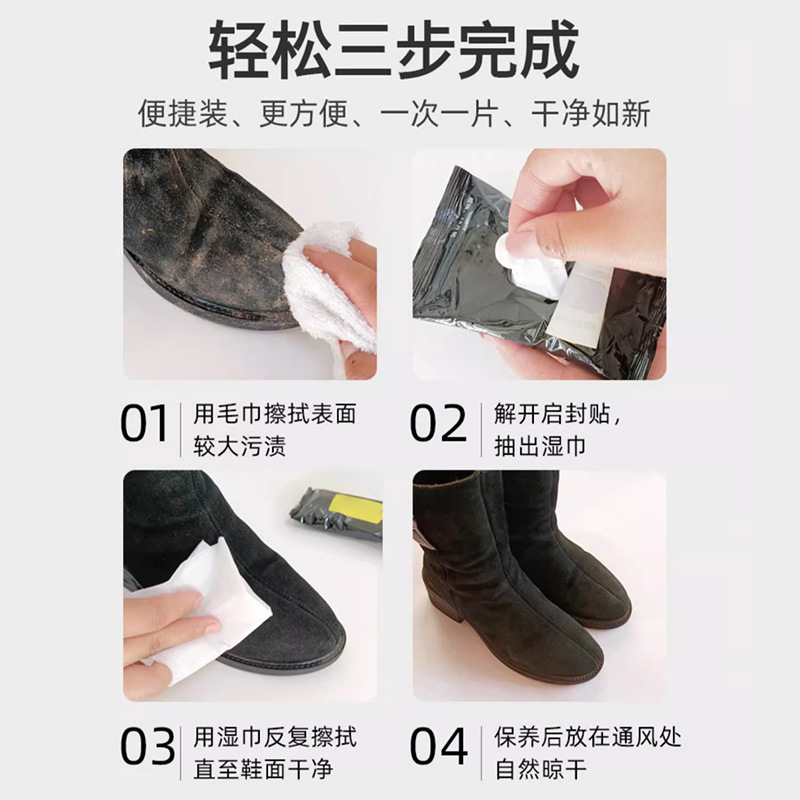 轻松三步完成

便捷装、更方便、一次一片、干净如新

01 用毛巾擦拭表面较大污渍

02 解开启封贴，抽出湿巾

03 用湿巾反复擦拭直至鞋面干净

04 保养后放在通风处自然晾干