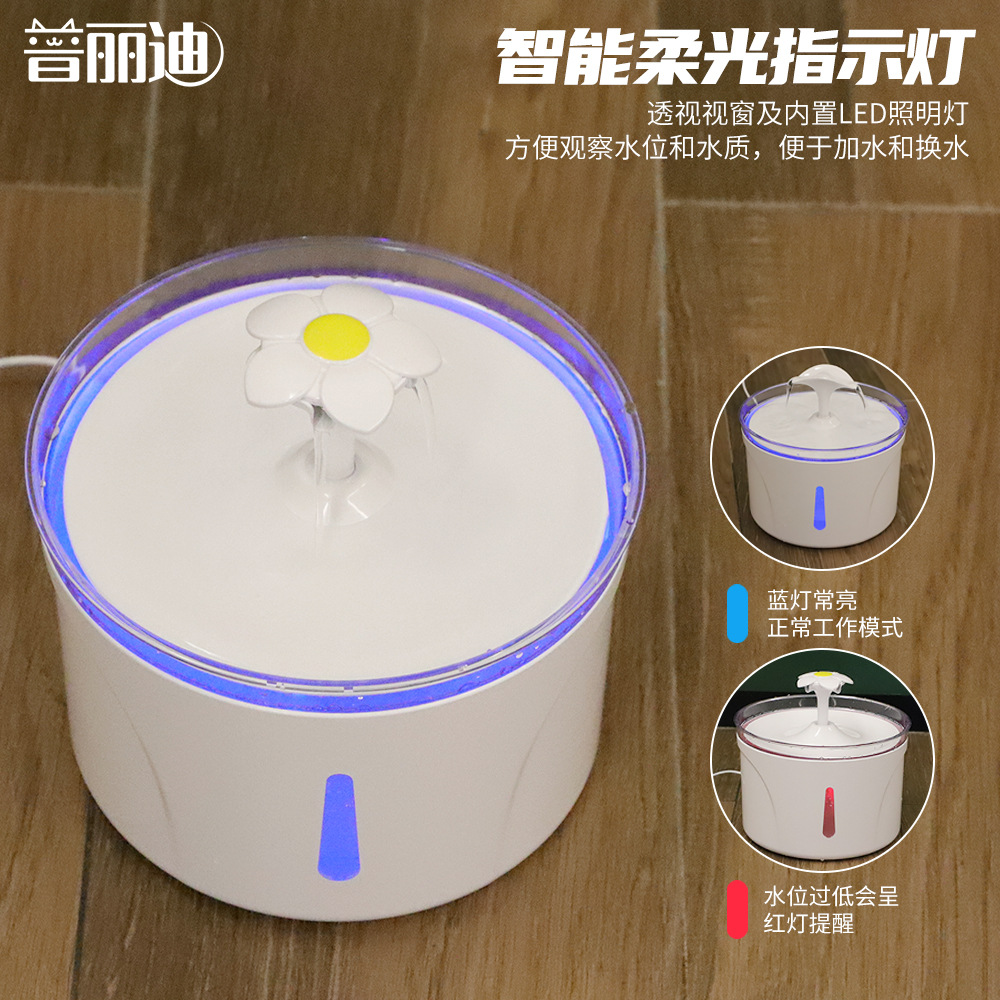 普丽迪

智能柔光指示灯

透视视窗及内置LED照明灯
方便观察水位和水质，便于加水和换水

蓝灯常亮
正常工作模式

水位过低会呈
红灯提醒