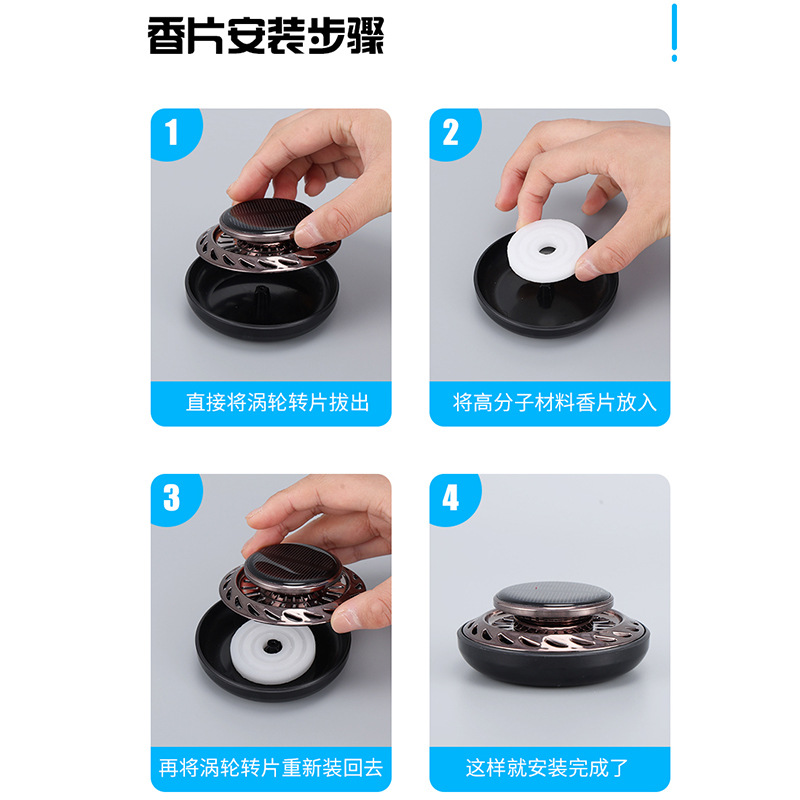 香片安装步骤

1
直接将涡轮转片拔出

2
将高分子材料香片放入

3
再将涡轮转片重新装回去

4
这样就安装完成了