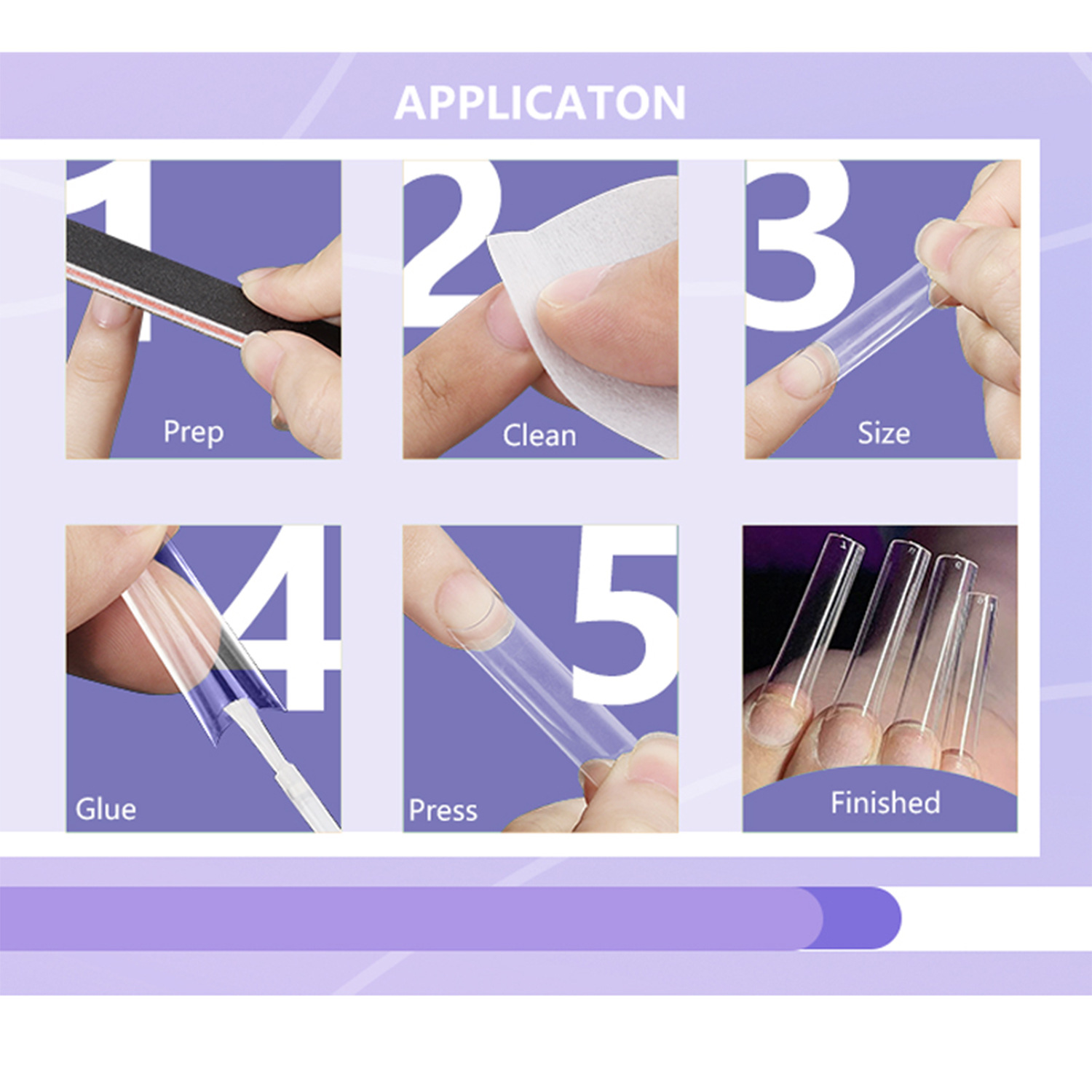 APPLICATON

1
Prep

2
Clean

3
Size

4
Glue

5
Press

Finished