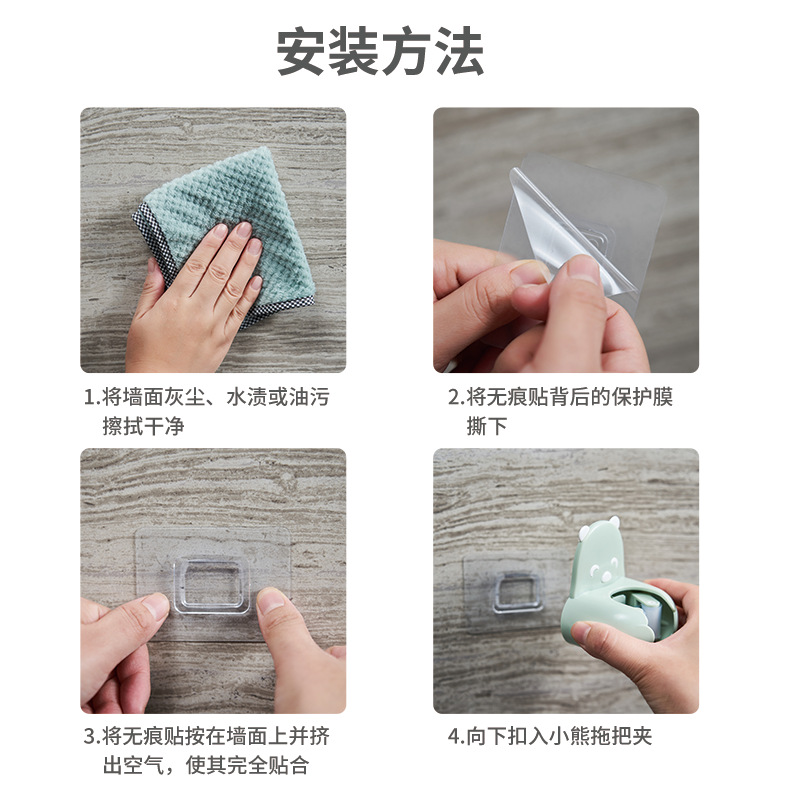 安装方法

1.将墙面灰尘、水渍或油污擦拭干净

2.将无痕贴背后的保护膜撕下

3.将无痕贴按在墙面上并挤出空气，使其完全贴合

4.向下扣入小熊拖把夹