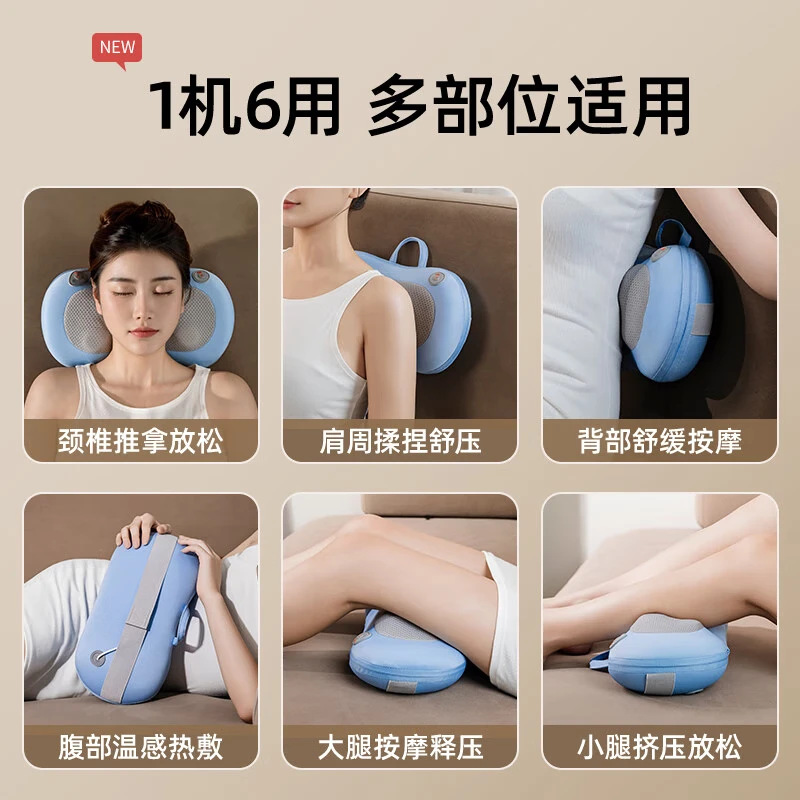 NEW

1机6用 多部位适用

颈椎推拿放松

肩周揉捏舒压

背部舒缓按摩

腹部温感热敷

大腿按摩释压

小腿挤压放松