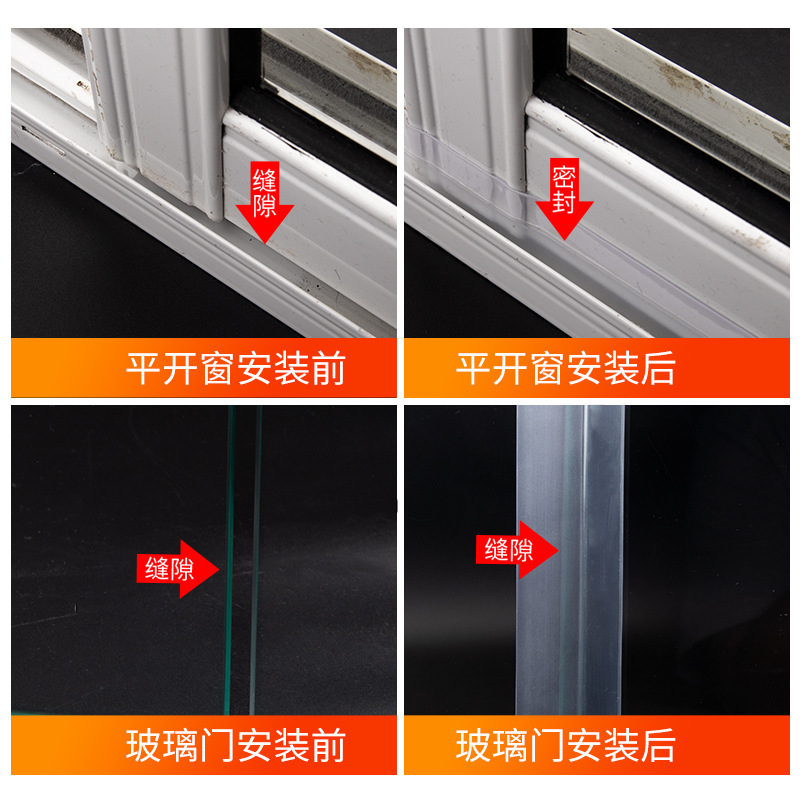 缝隙

平开窗安装前

密封

平开窗安装后

缝隙

玻璃门安装前

缝隙

玻璃门安装后