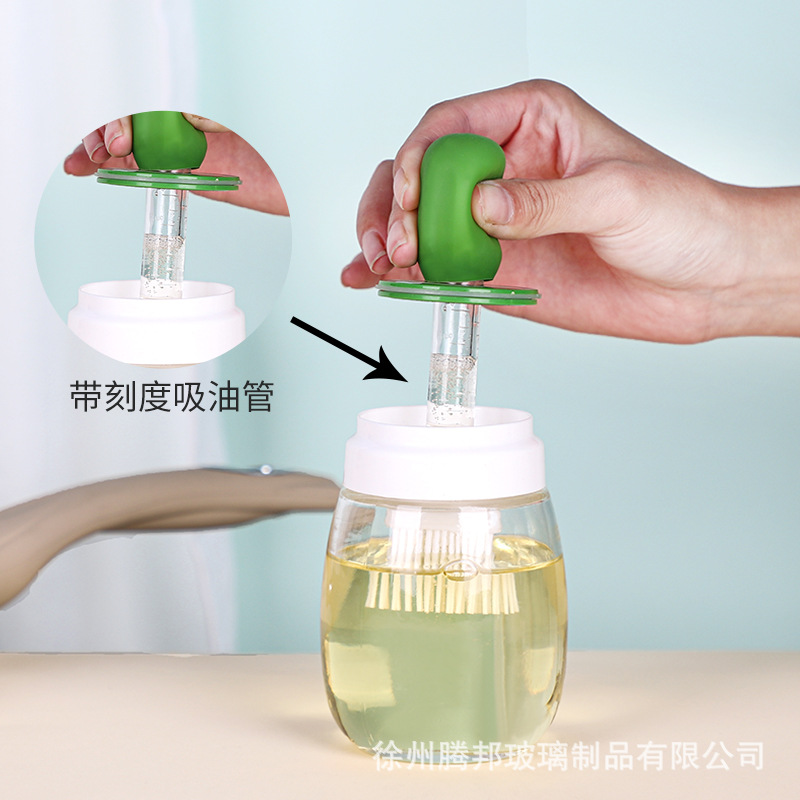 带刻度吸油管

徐州腾邦玻璃制品有限公司