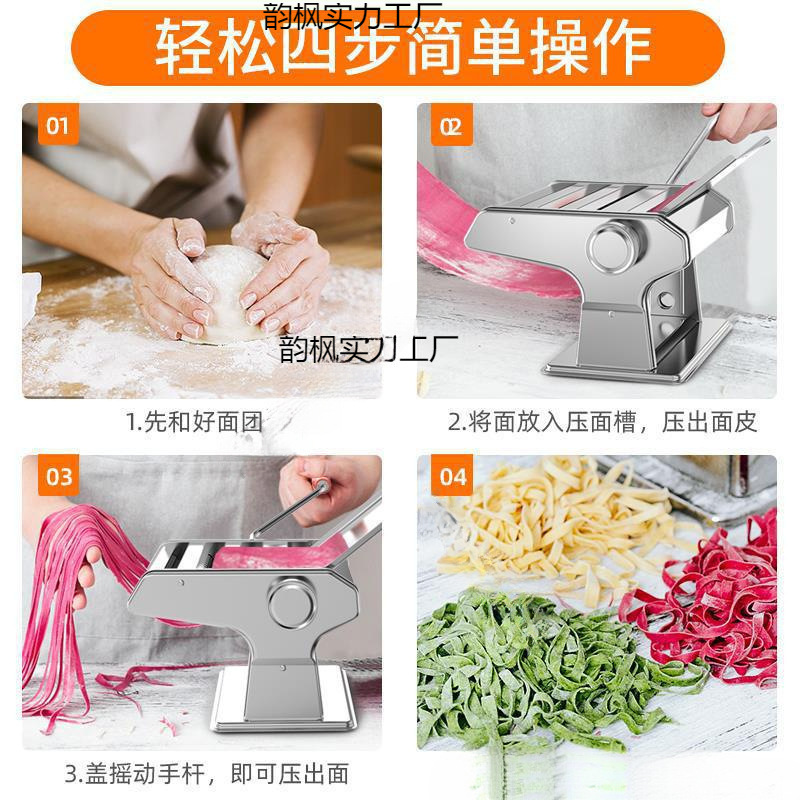 韵枫实力工厂

轻松四步简单操作

01

02

韵枫实力工厂

1.先和好面团

2.将面放入压面槽，压出面皮

03

04

3.盖摇动手杆，即可压出面