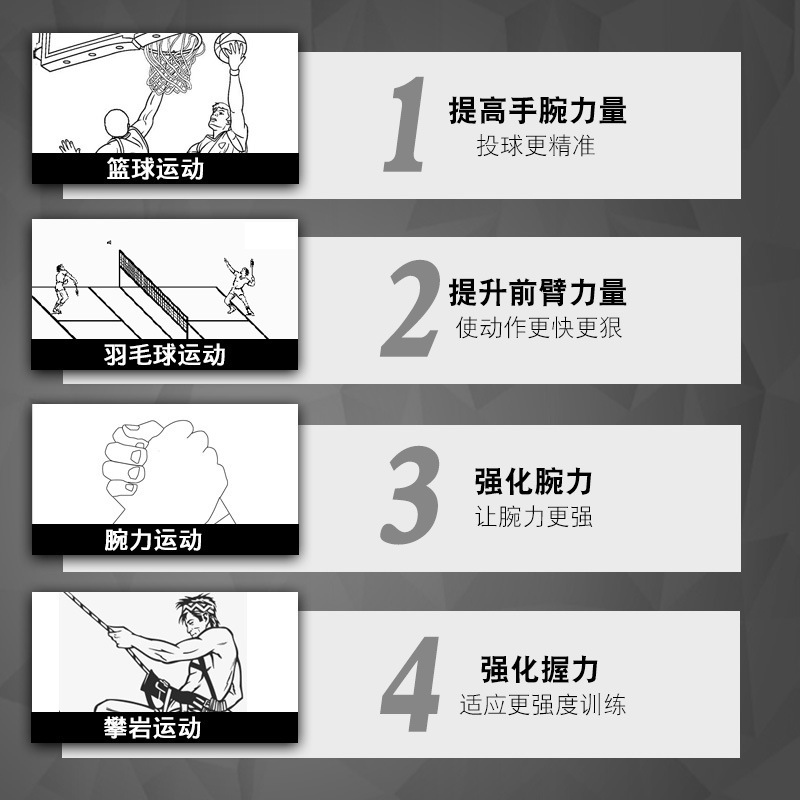 篮球运动

1 提高手腕力量
投球更精准

羽毛球运动

2 提升前臂力量
使动作更快更狠

腕力运动

3 强化腕力
让腕力更强

攀岩运动

4 强化握力
适应更强度训练