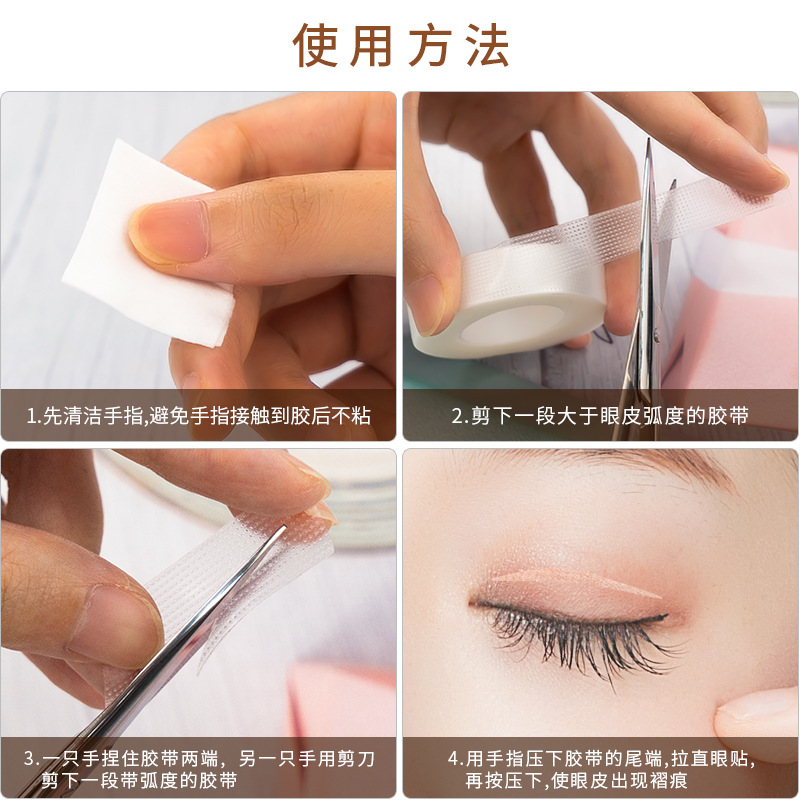 使用方法

1.先清洁手指,避免手指接触到胶后不粘

2.剪下一段大于眼皮弧度的胶带

3.一只手捏住胶带两端，另一只手用剪刀剪下一段带弧度的胶带

4.用手指压下胶带的尾端,拉直眼贴,再按压下,使眼皮出现褶痕