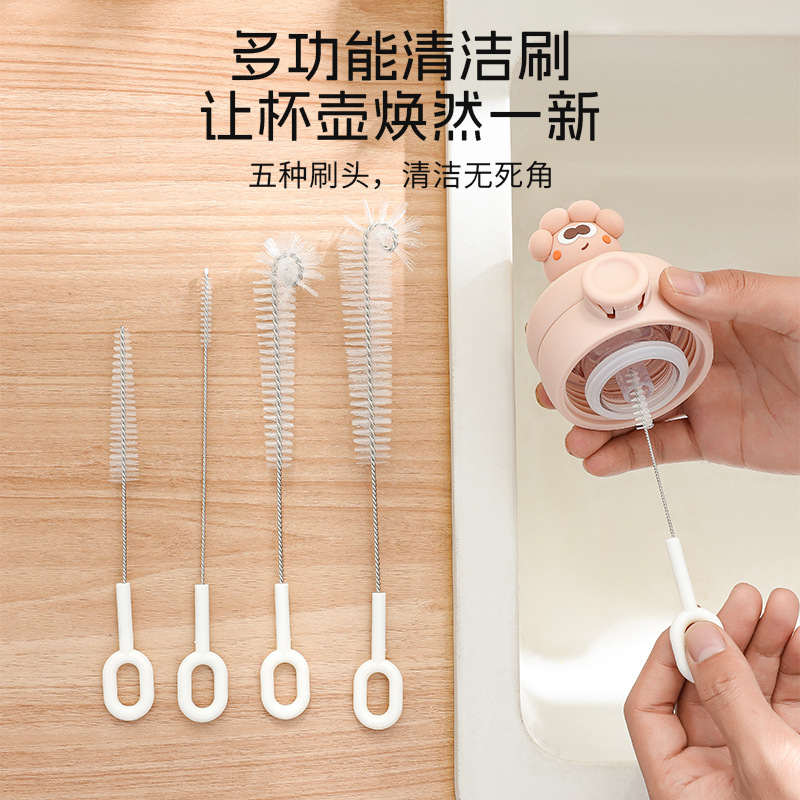 多功能清洁刷
让杯壶焕然一新

五种刷头，清洁无死角