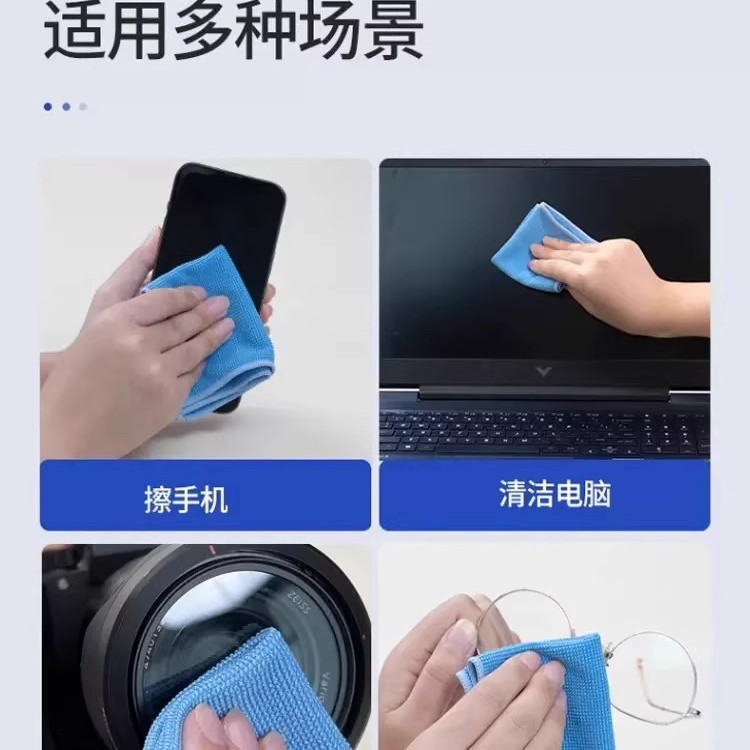 适用多种场景

擦手机

清洁电脑

ZEISS

Vario